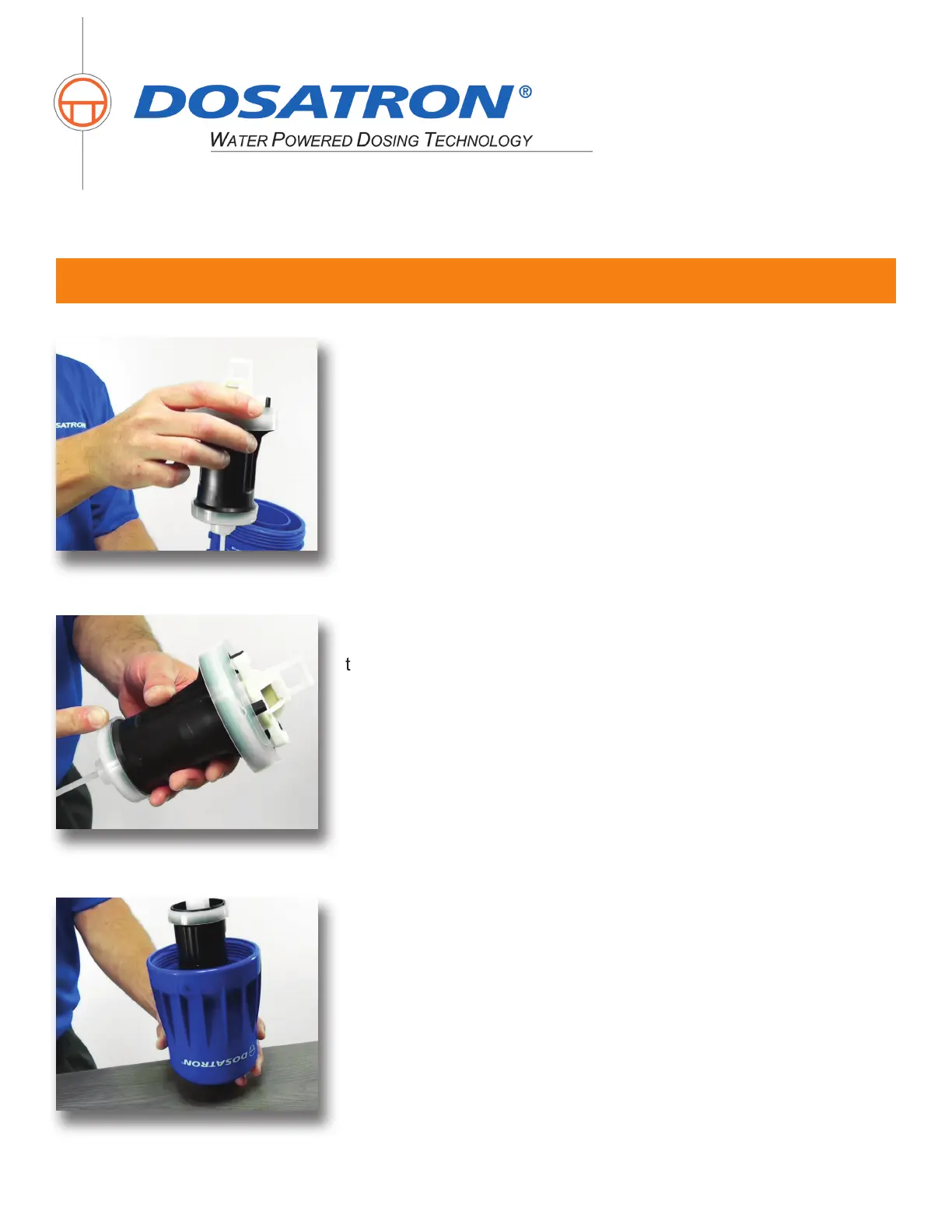 DOSATRON®

WATER POWERED DOSING TECHNOLOGY

SATRON

t

DOSATRON