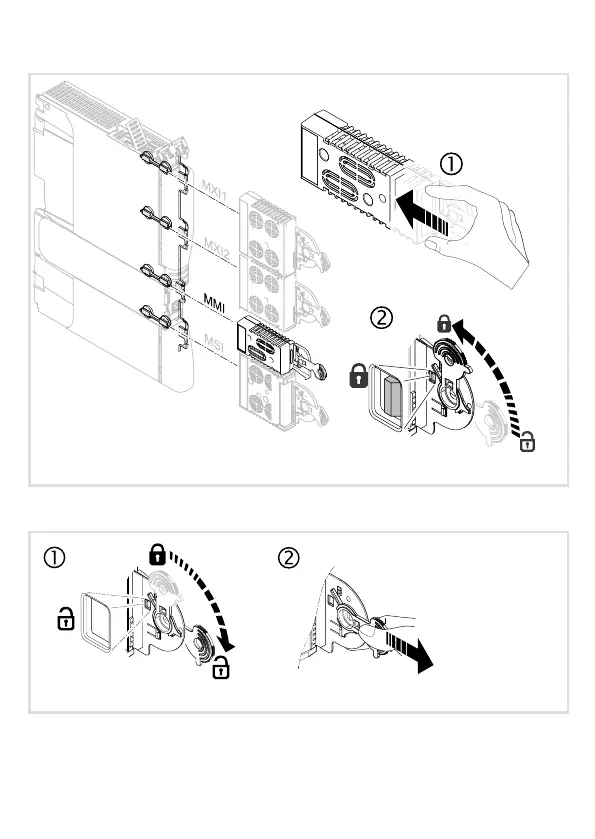 MXI1
MXI2
MMI
MSI
①
②
①
②