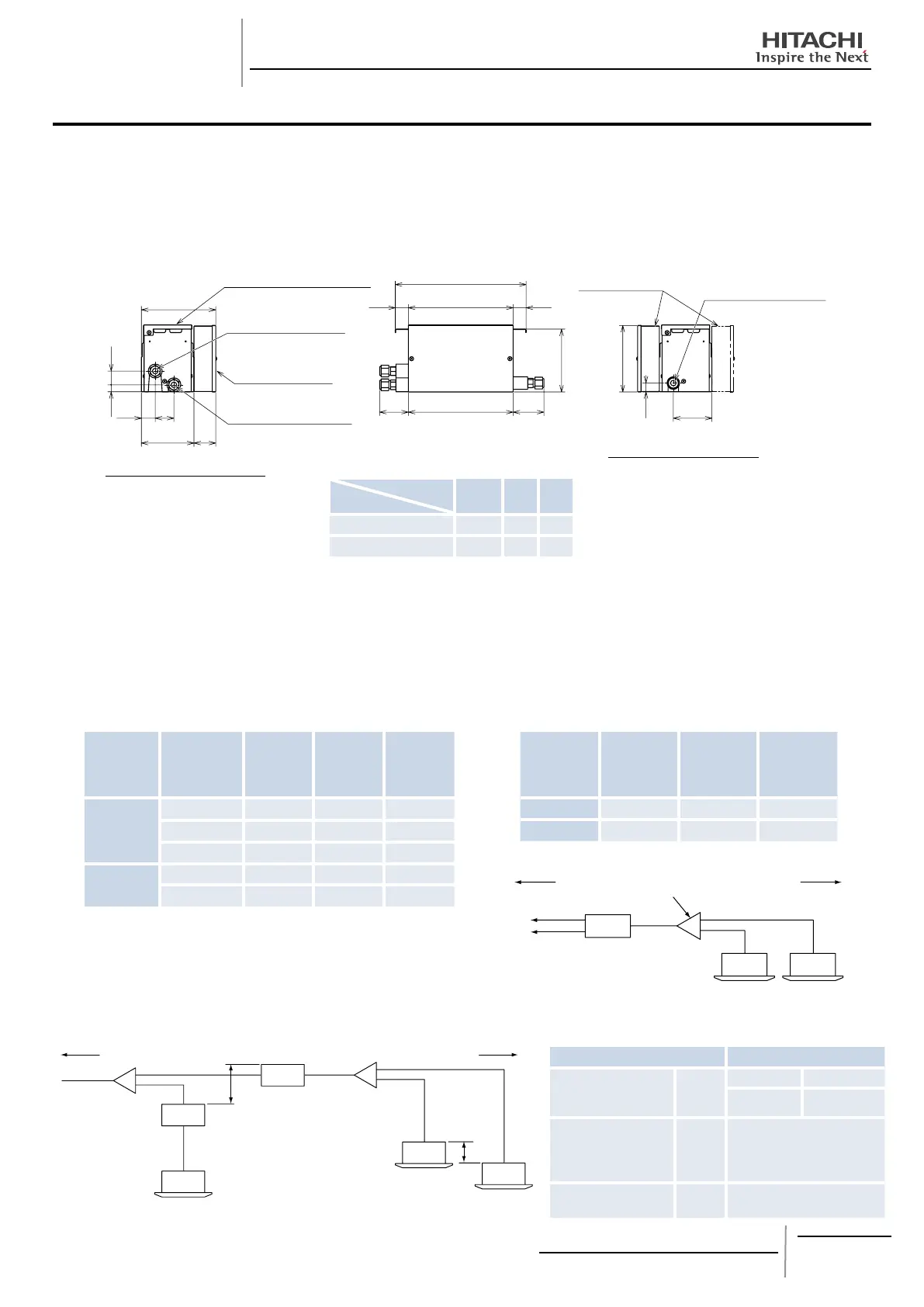 HITACHI
Inspire the Next