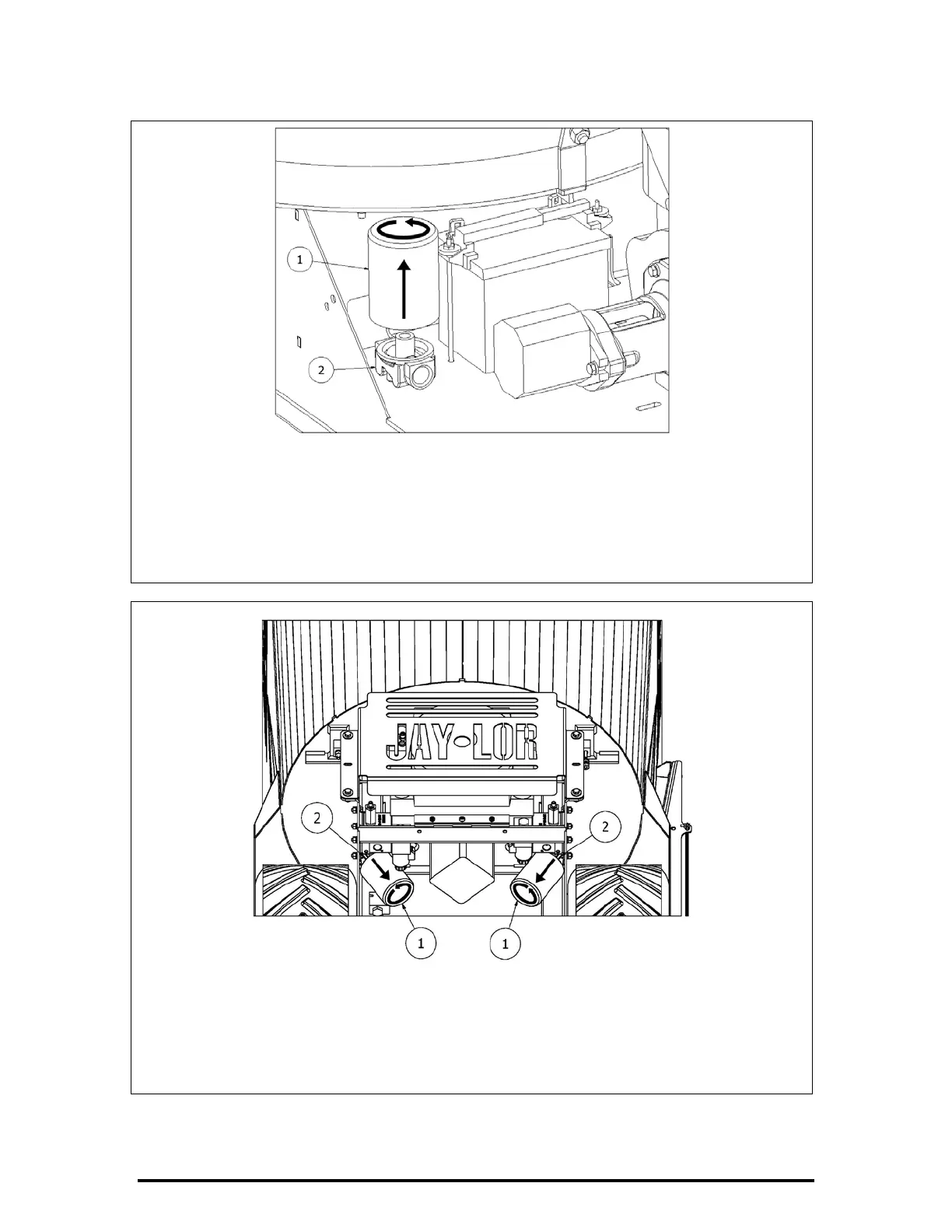 1

2

JAY-LOR

2

2

1

1