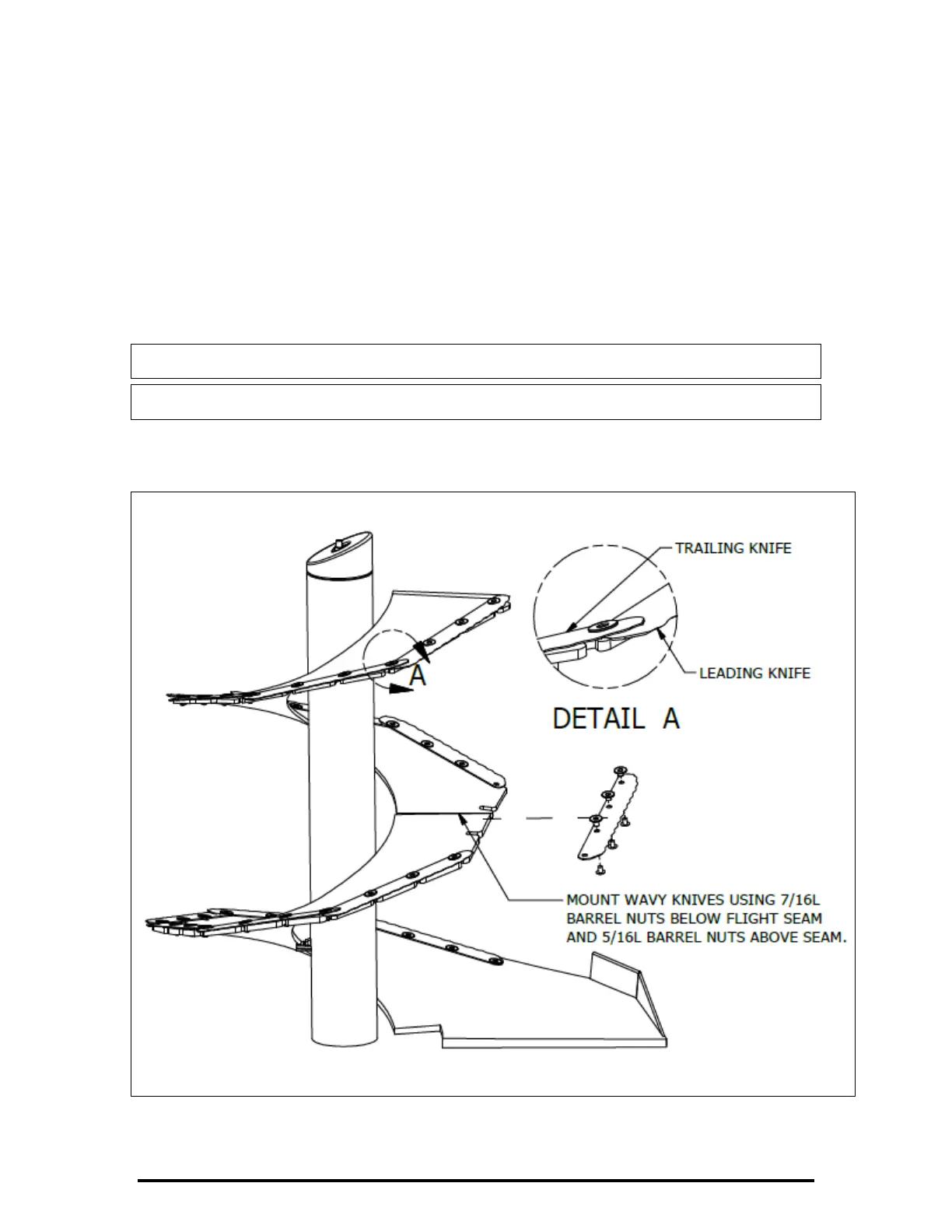 TRAILING KNIFE

LEADING KNIFE

A

DETAIL A

MOUNT WAVY KNIVES USING 7/16L BARREL NUTS BELOW FLIGHT SEAM AND 5/16L BARREL NUTS ABOVE SEAM.