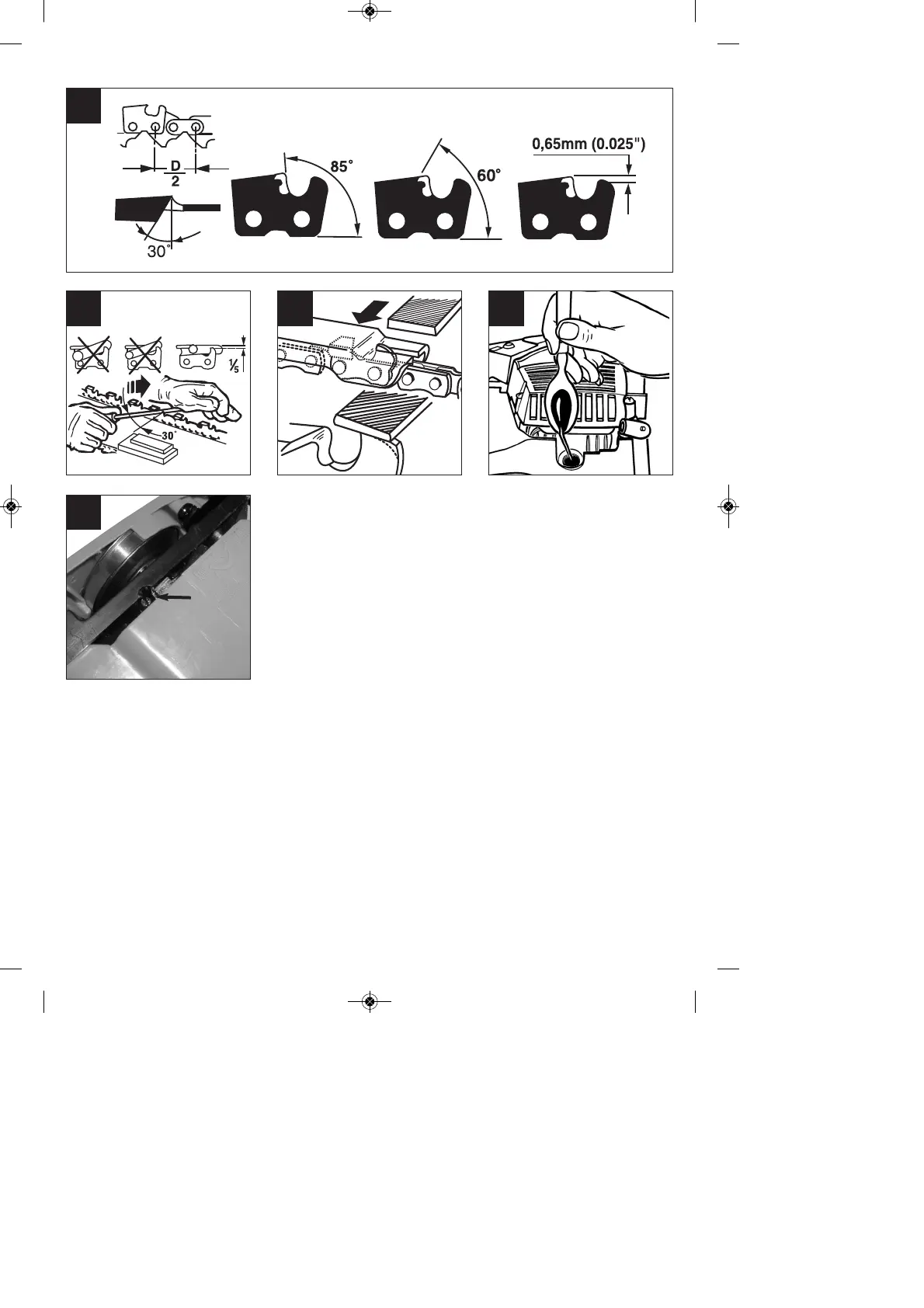 $\frac{D}{2}$

30°

85°

60°

0,65mm (0.025")

$\frac{1}{5}$

30°