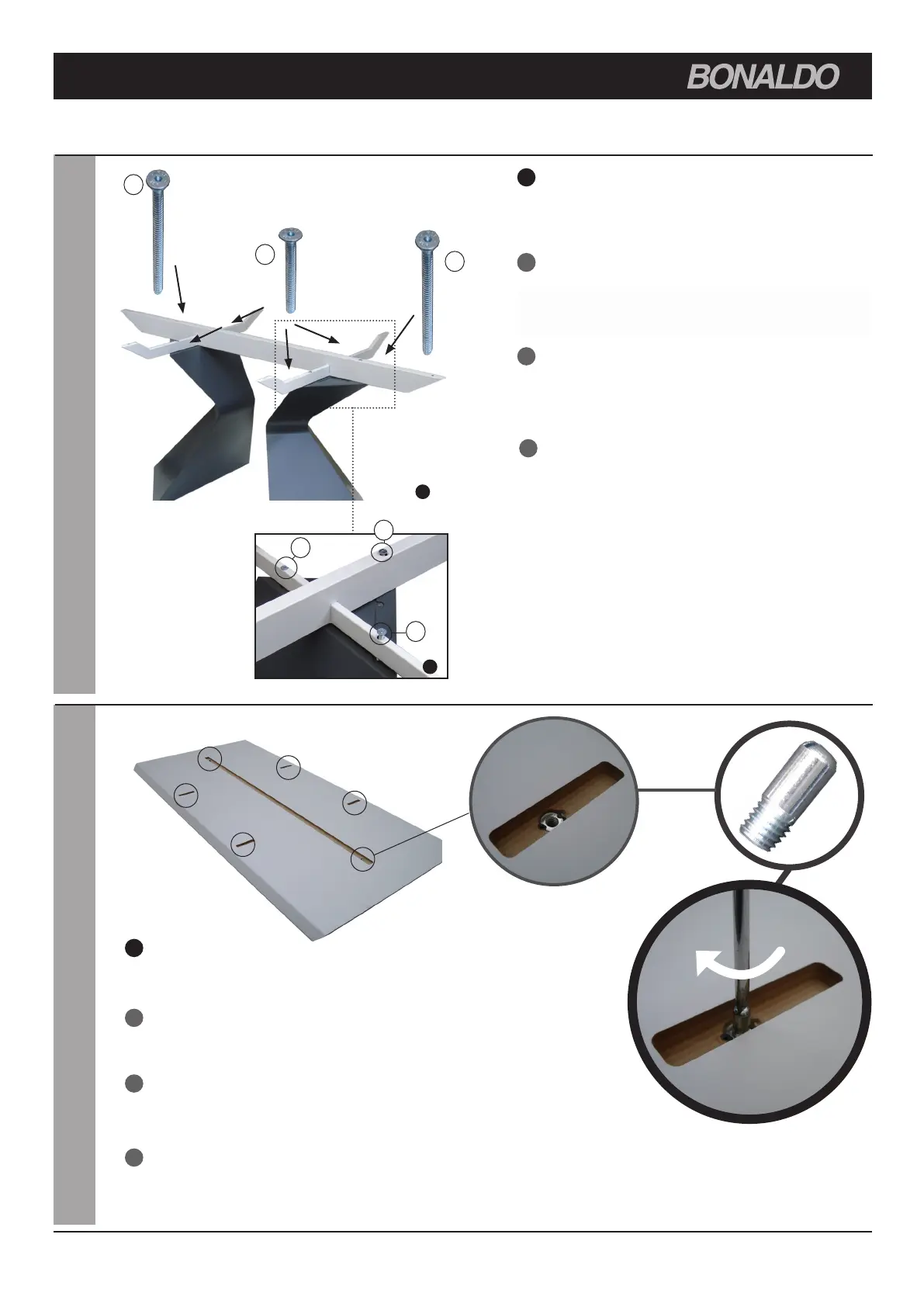 BONALDO