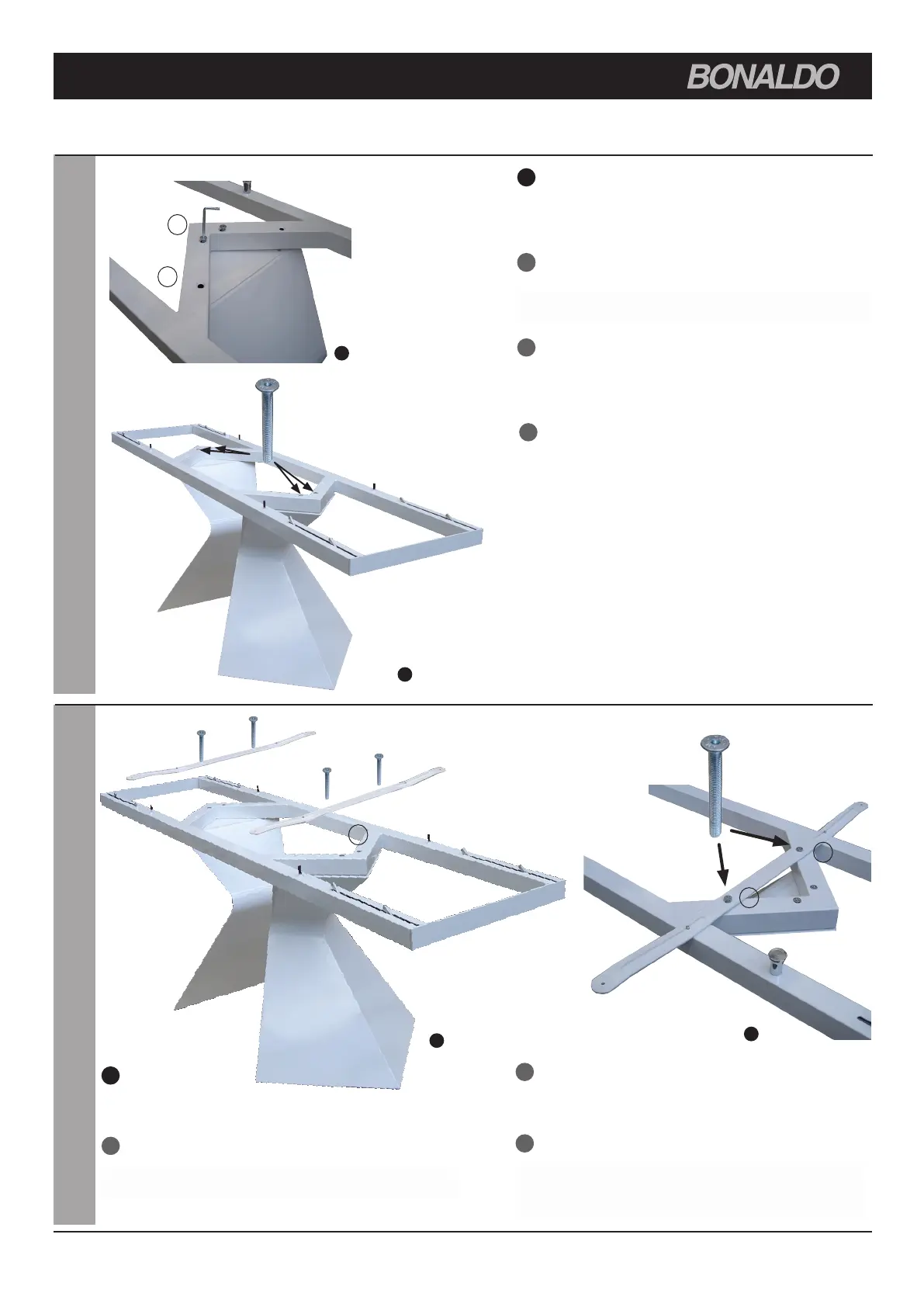 BONALDO