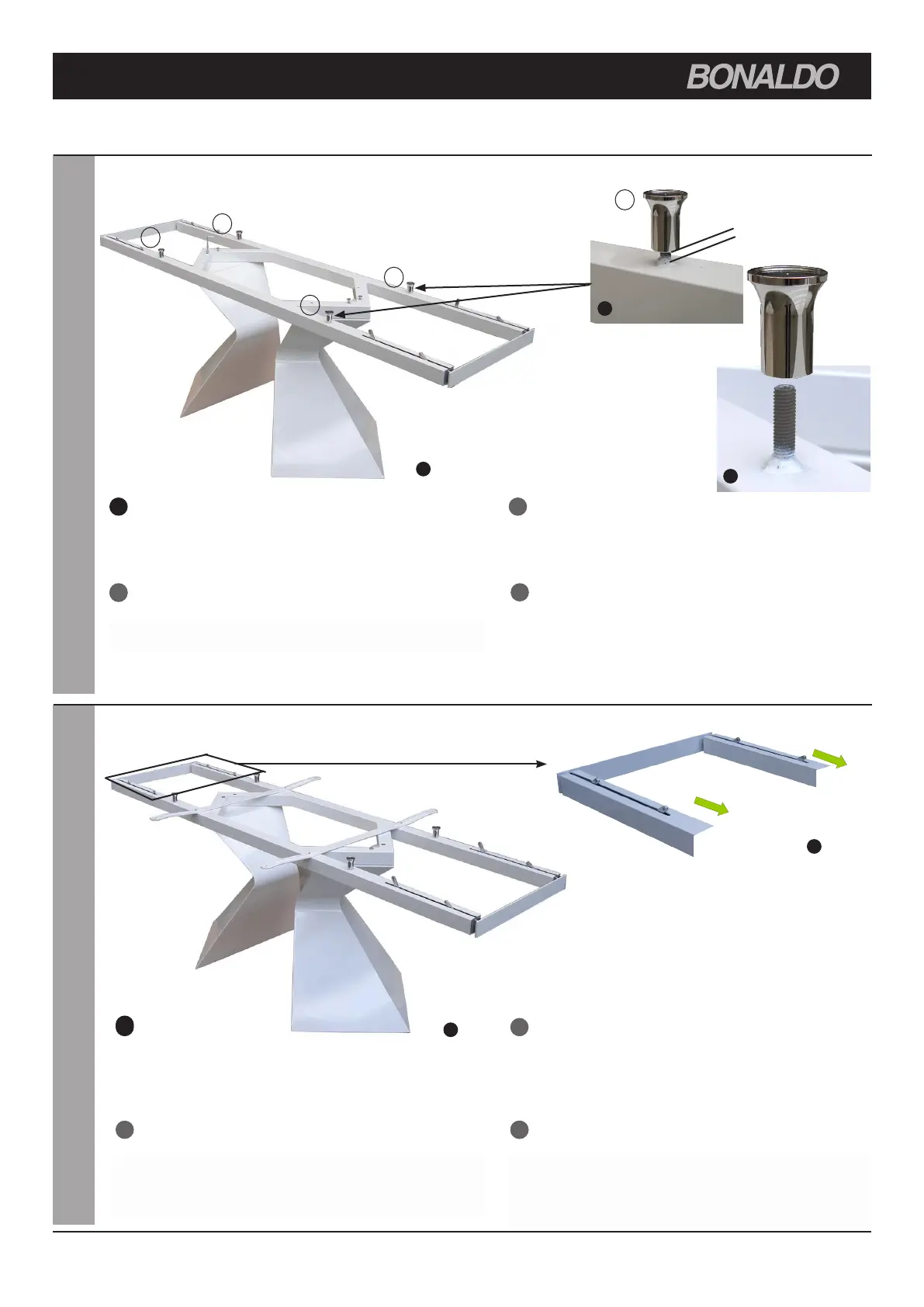 BONALDO