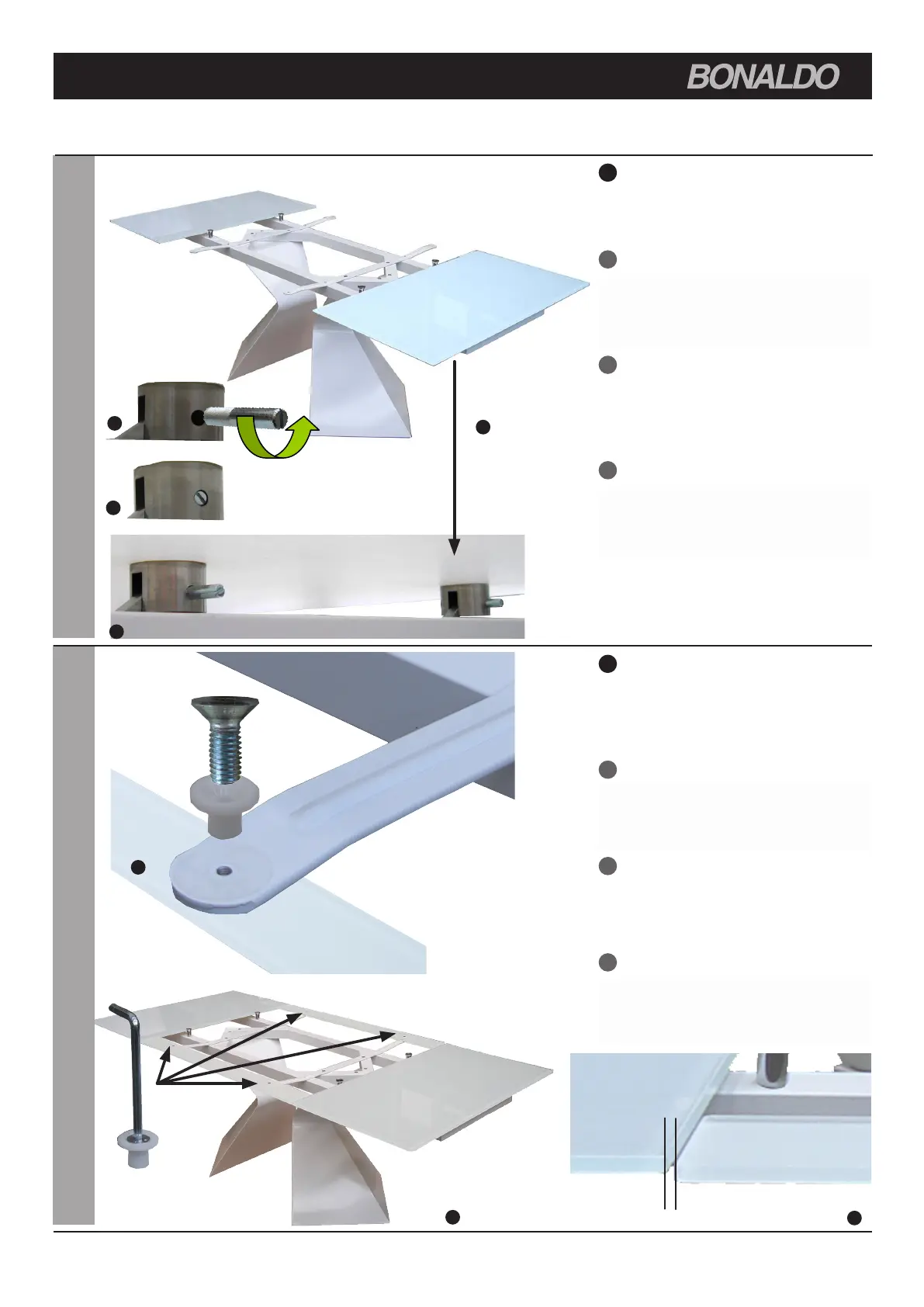 BONALDO