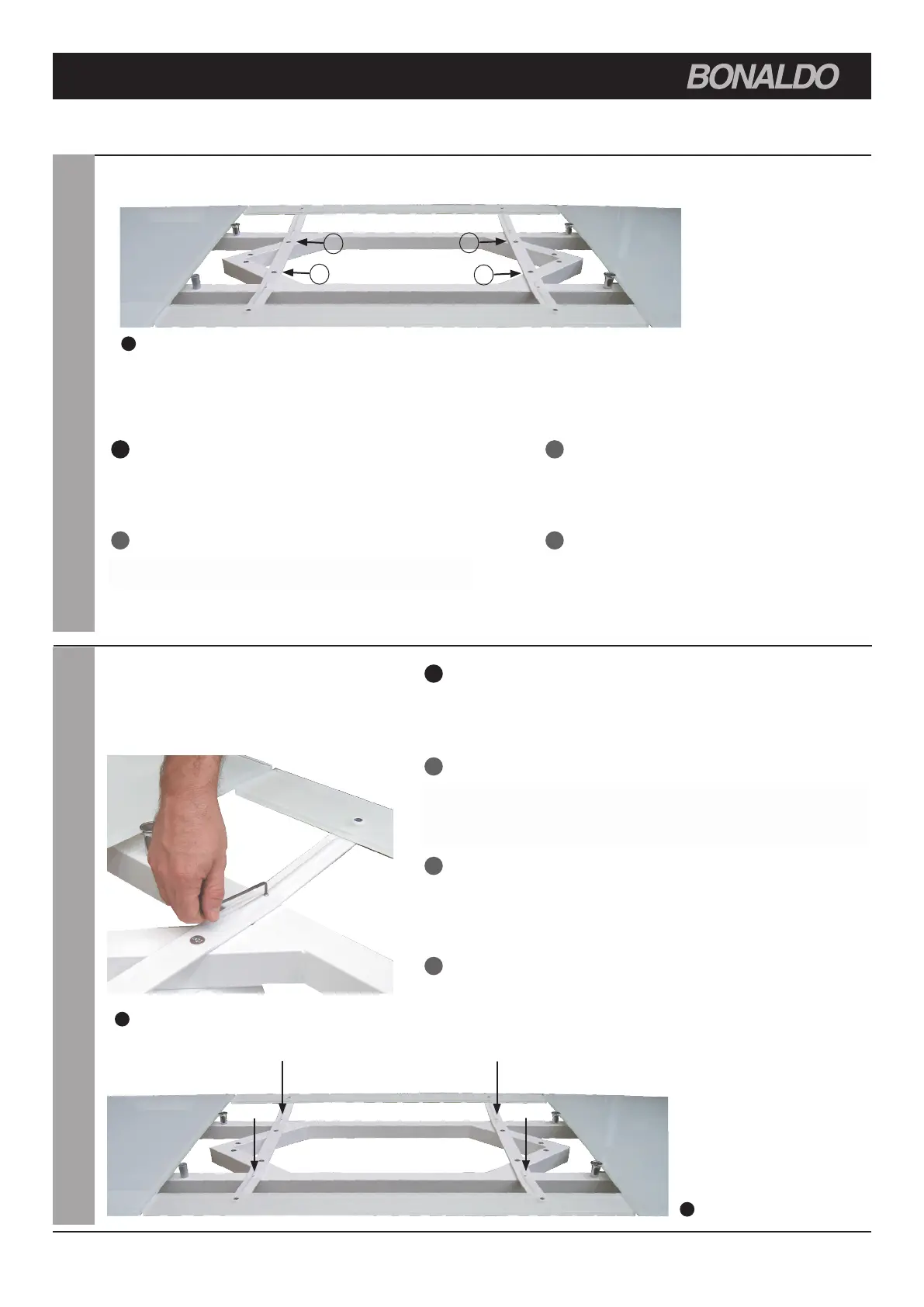 BONALDO