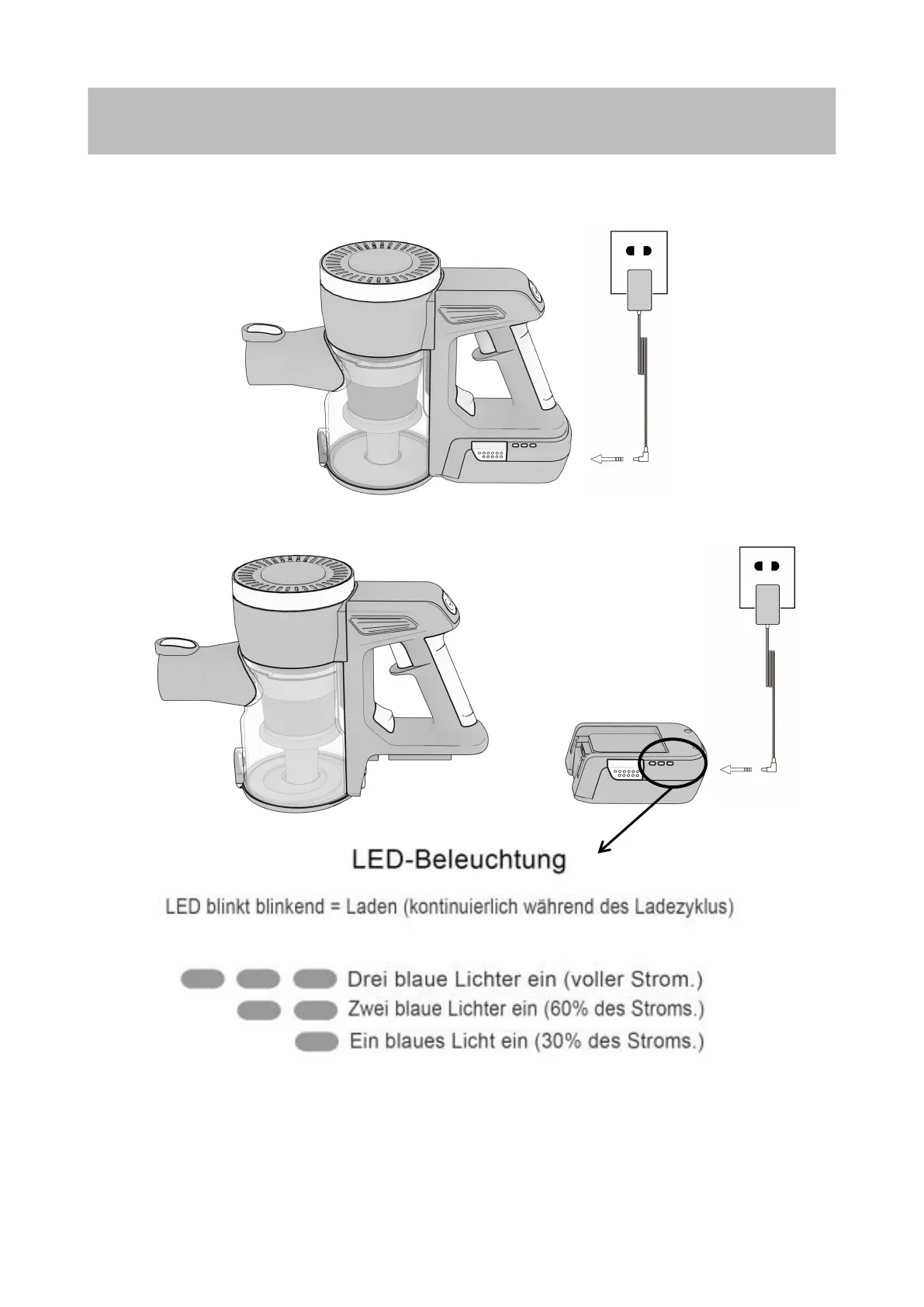 LED-Beleuchtung

LED blinkt blinkend = Laden (kontinuierlich während des Ladezyklus)

Drei blaue Lichter ein (voller Strom.)

Zwei blaue Lichter ein (60% des Stroms.)

Ein blaues Licht ein (30% des Stroms.)