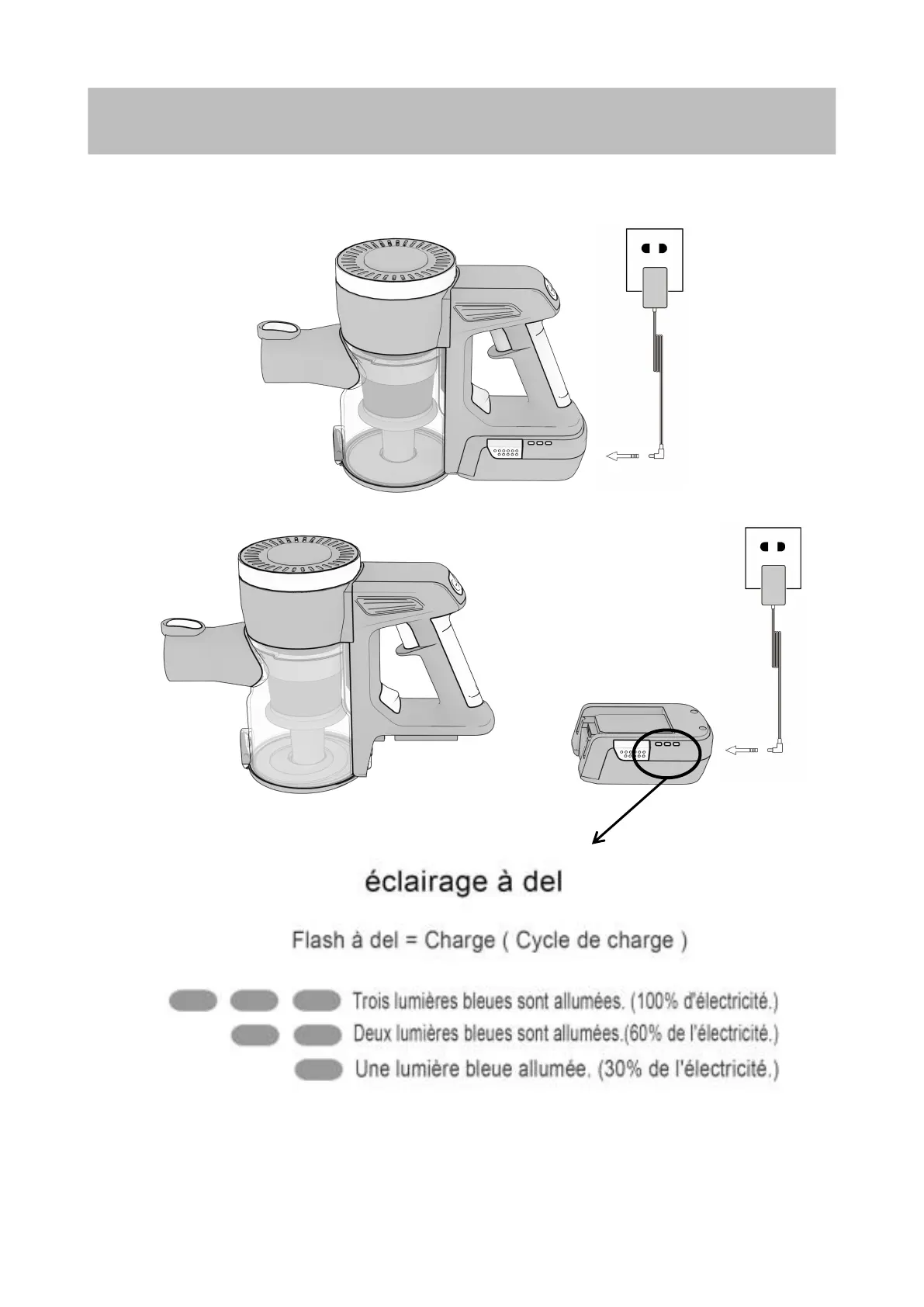 éclairage à del

Flash à del = Charge ( Cycle de charge )

Trois lumières bleues sont allumées. (100% d'électricité.)

Deux lumières bleues sont allumées.(60% de l'électricité.)

Une lumière bleue allumée. (30% de l'électricité.)