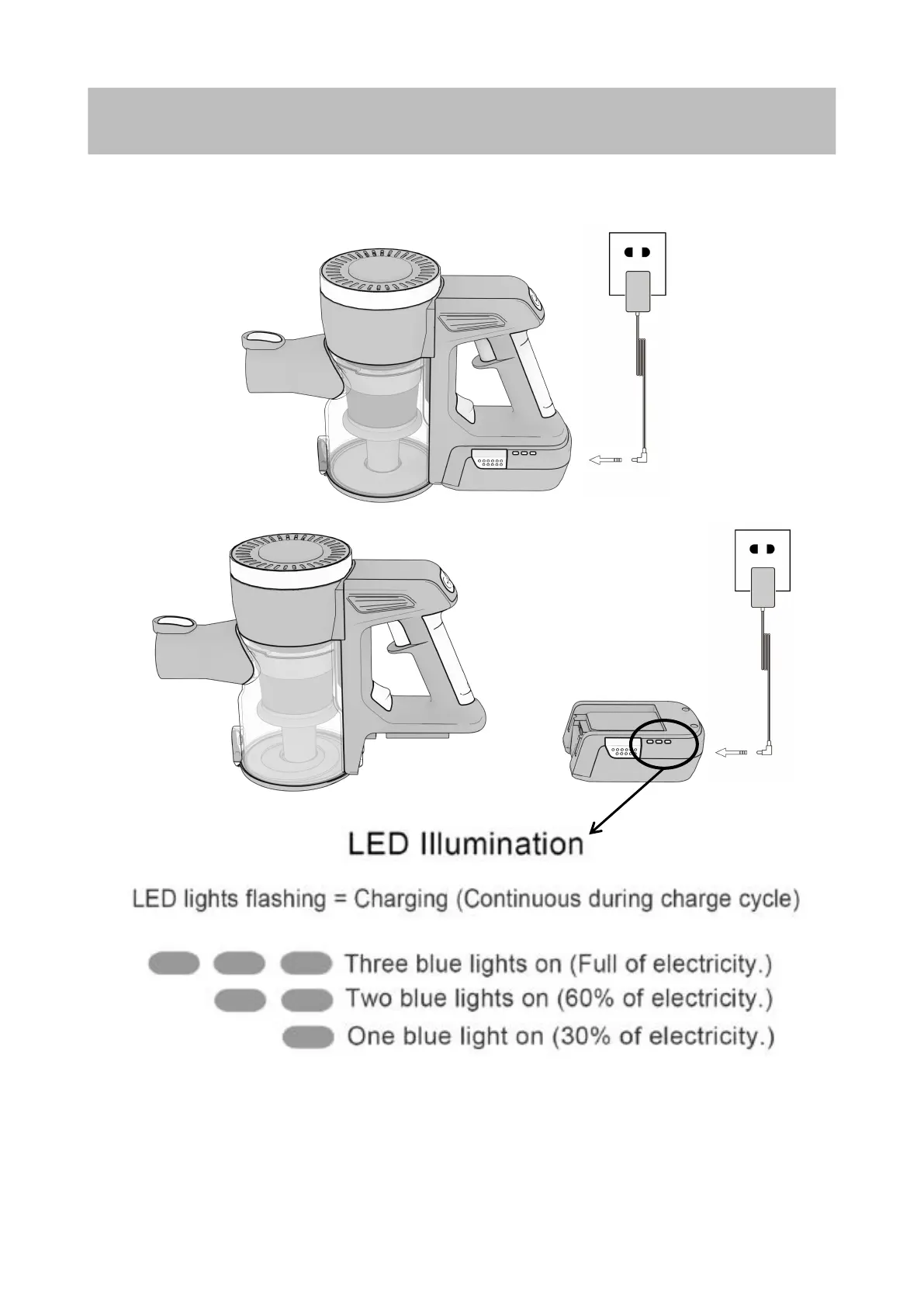 LED Illumination

LED lights flashing = Charging (Continuous during charge cycle)

Three blue lights on (Full of electricity.)

Two blue lights on (60% of electricity.)

One blue light on (30% of electricity.)