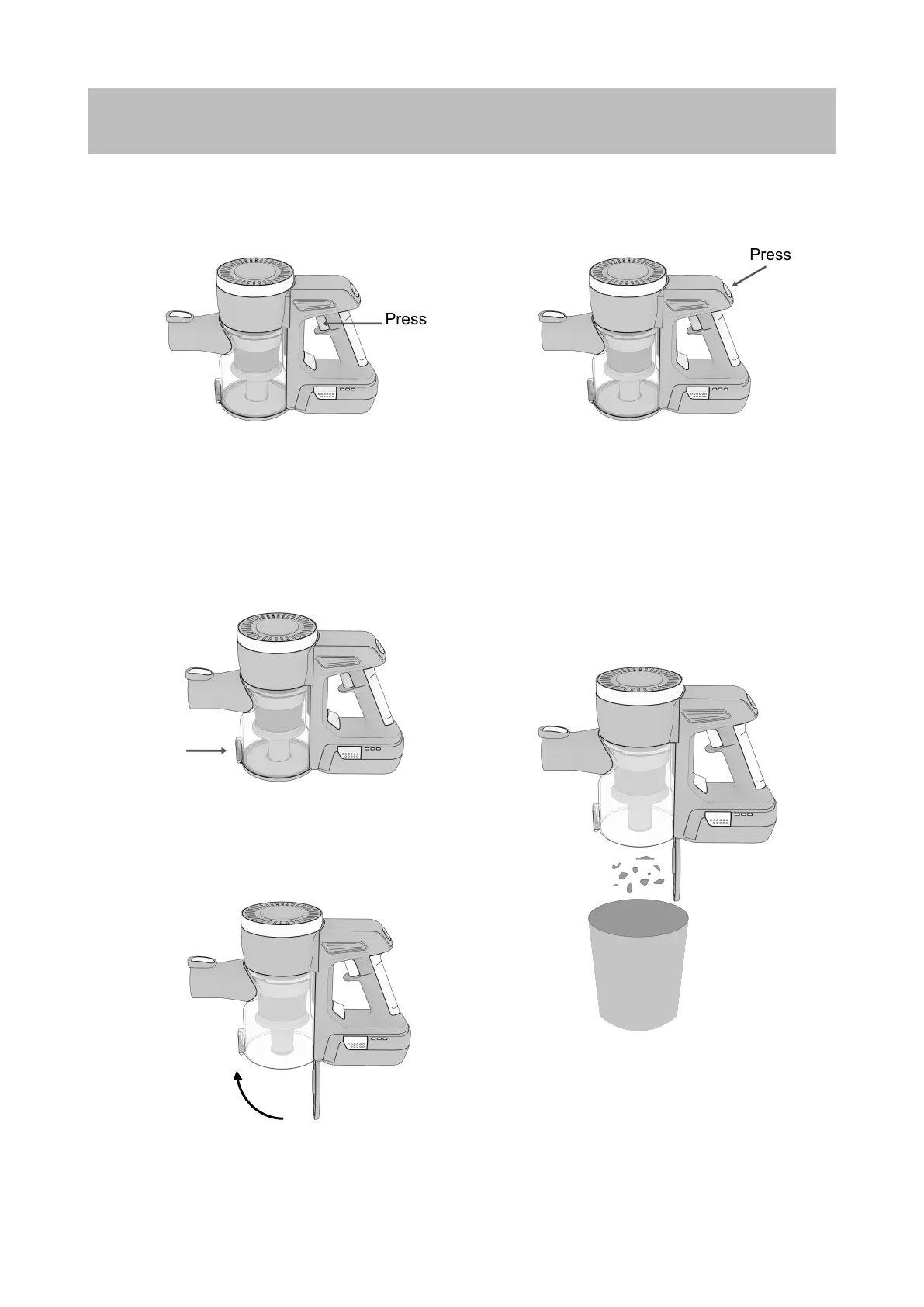 Press

Press