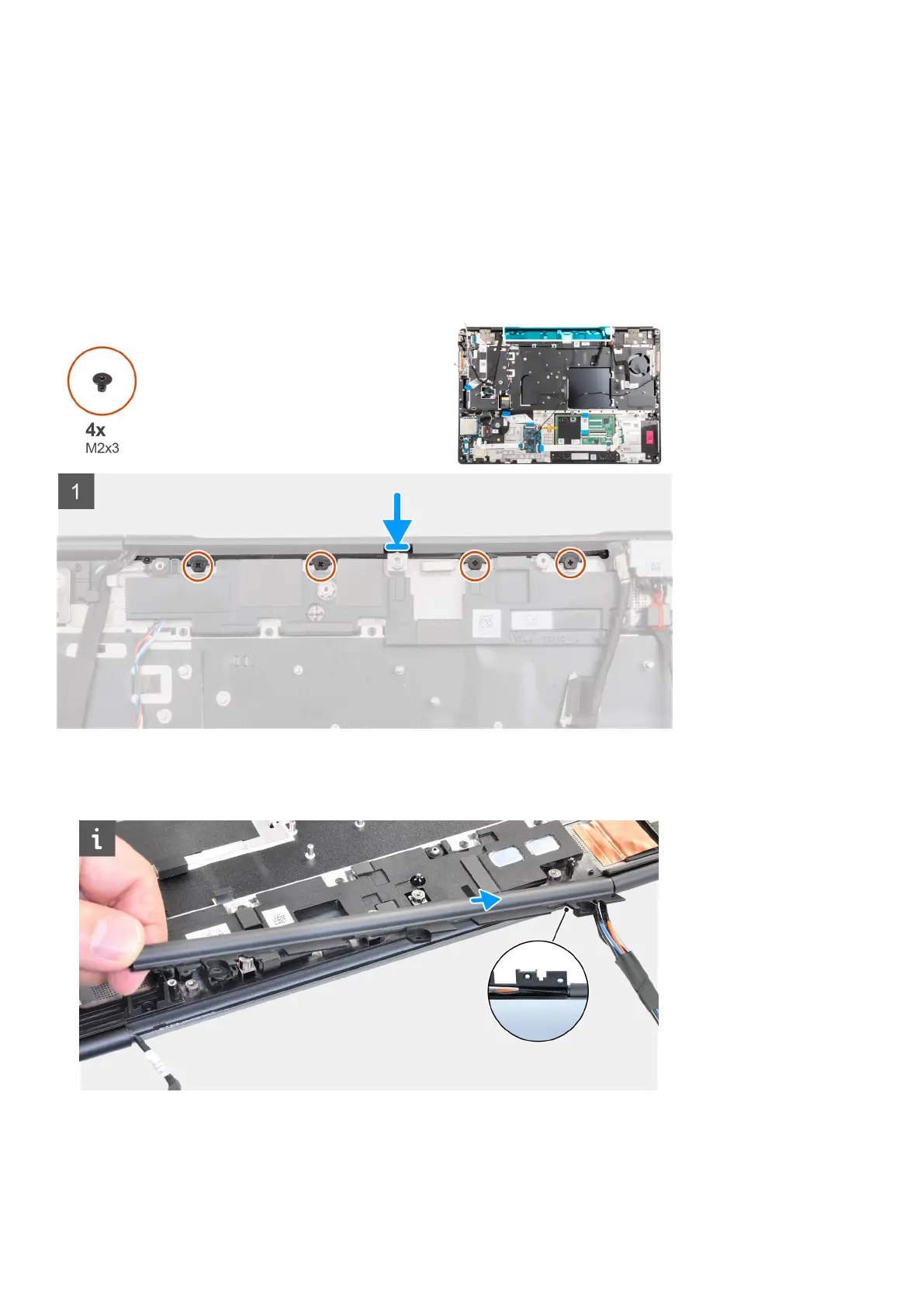 4x
M2x3

1

i