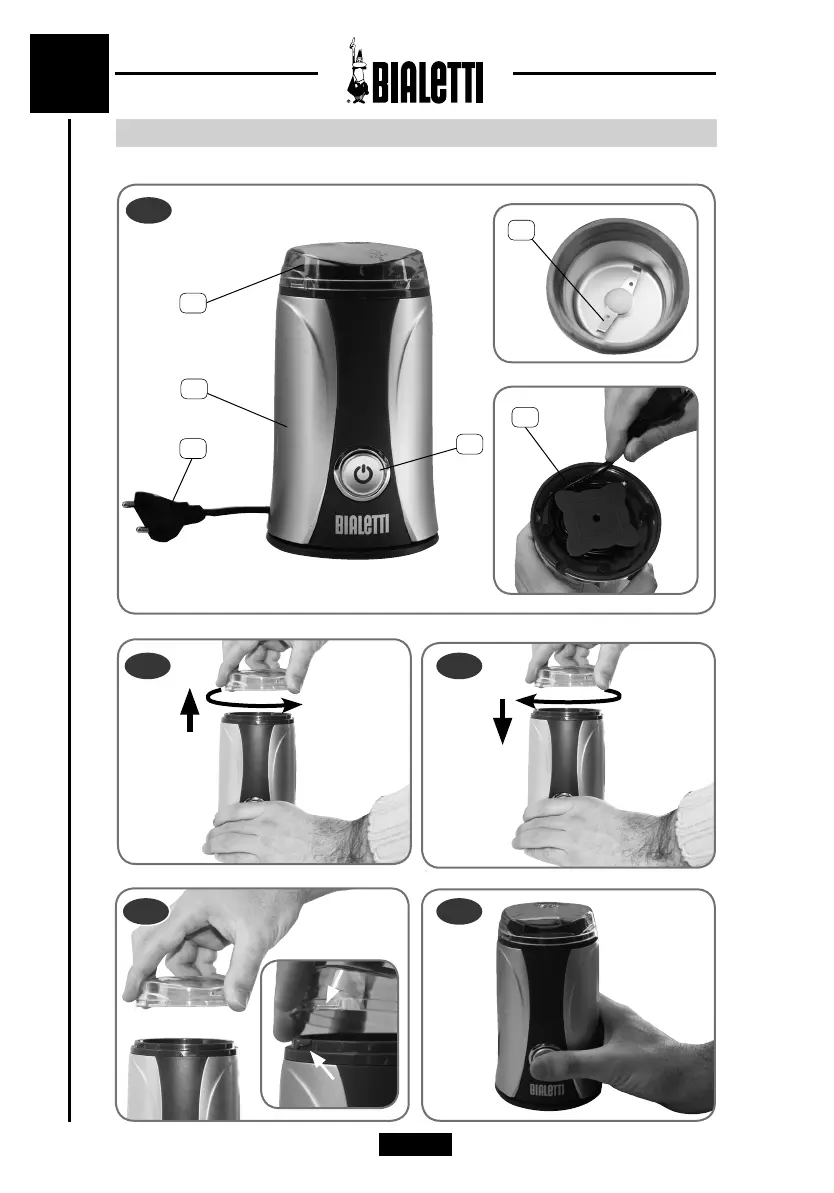 BIALETTI

BIALETTI

BIALETTI