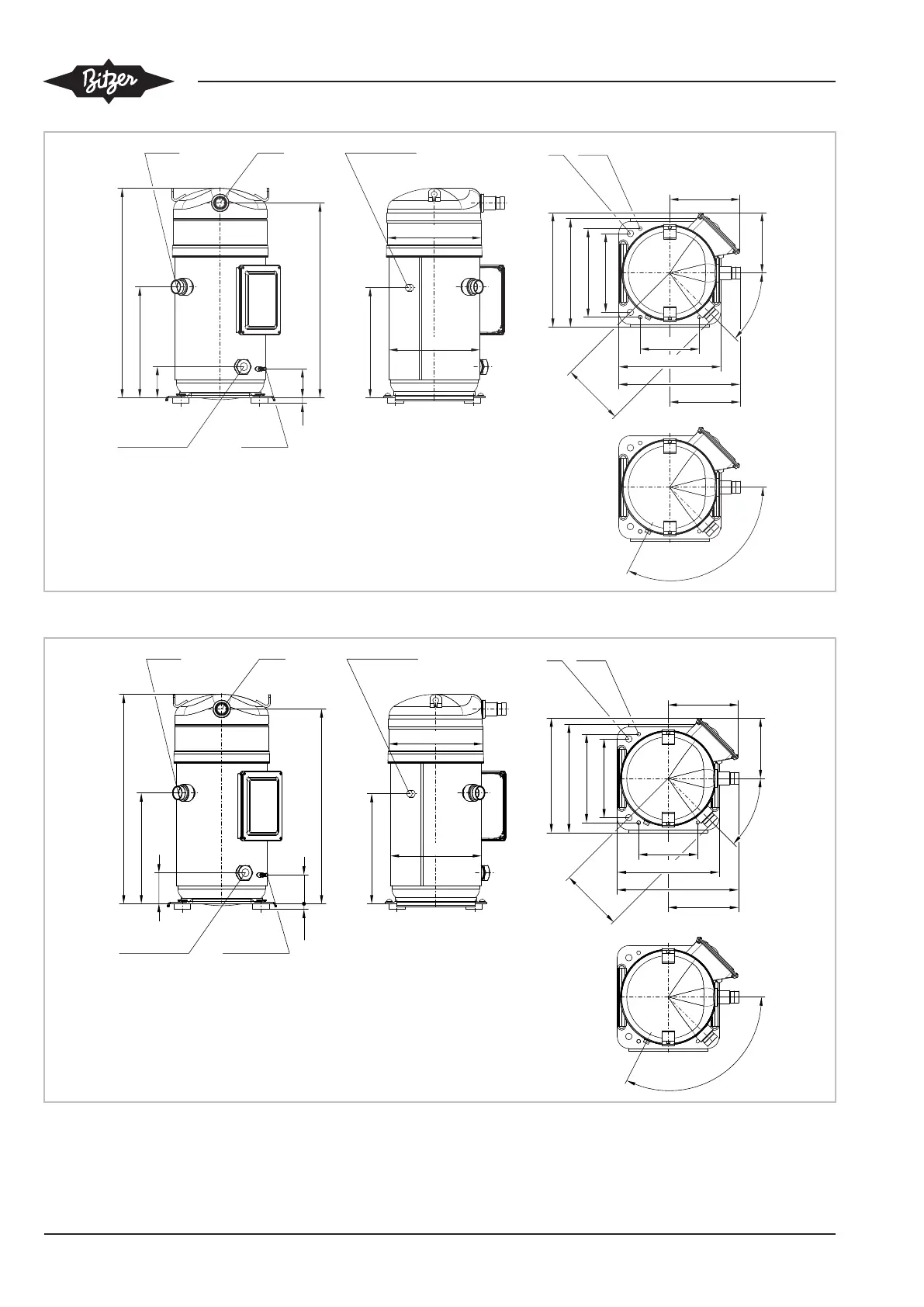 Bitzer