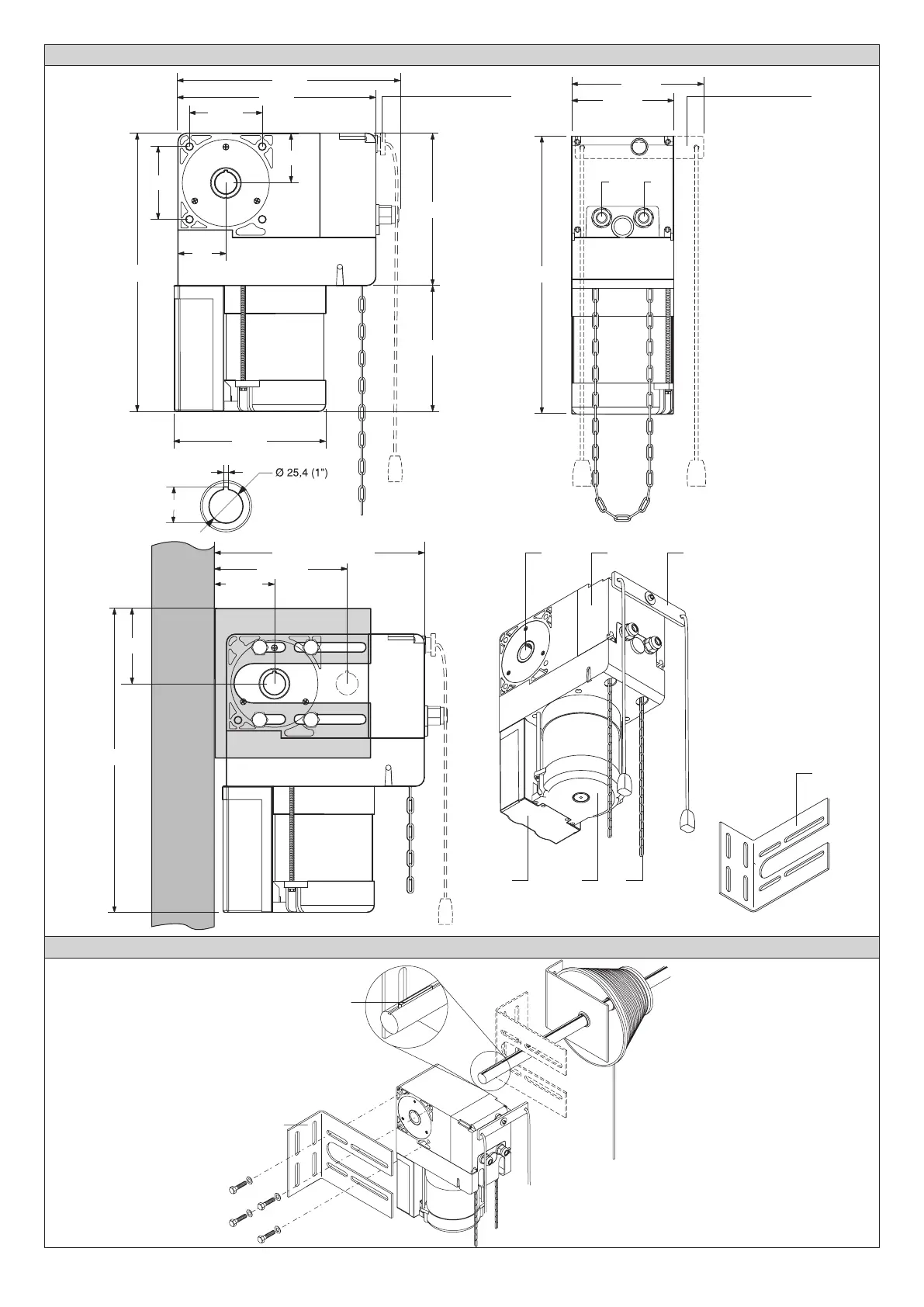 Ø 25,4 (1")