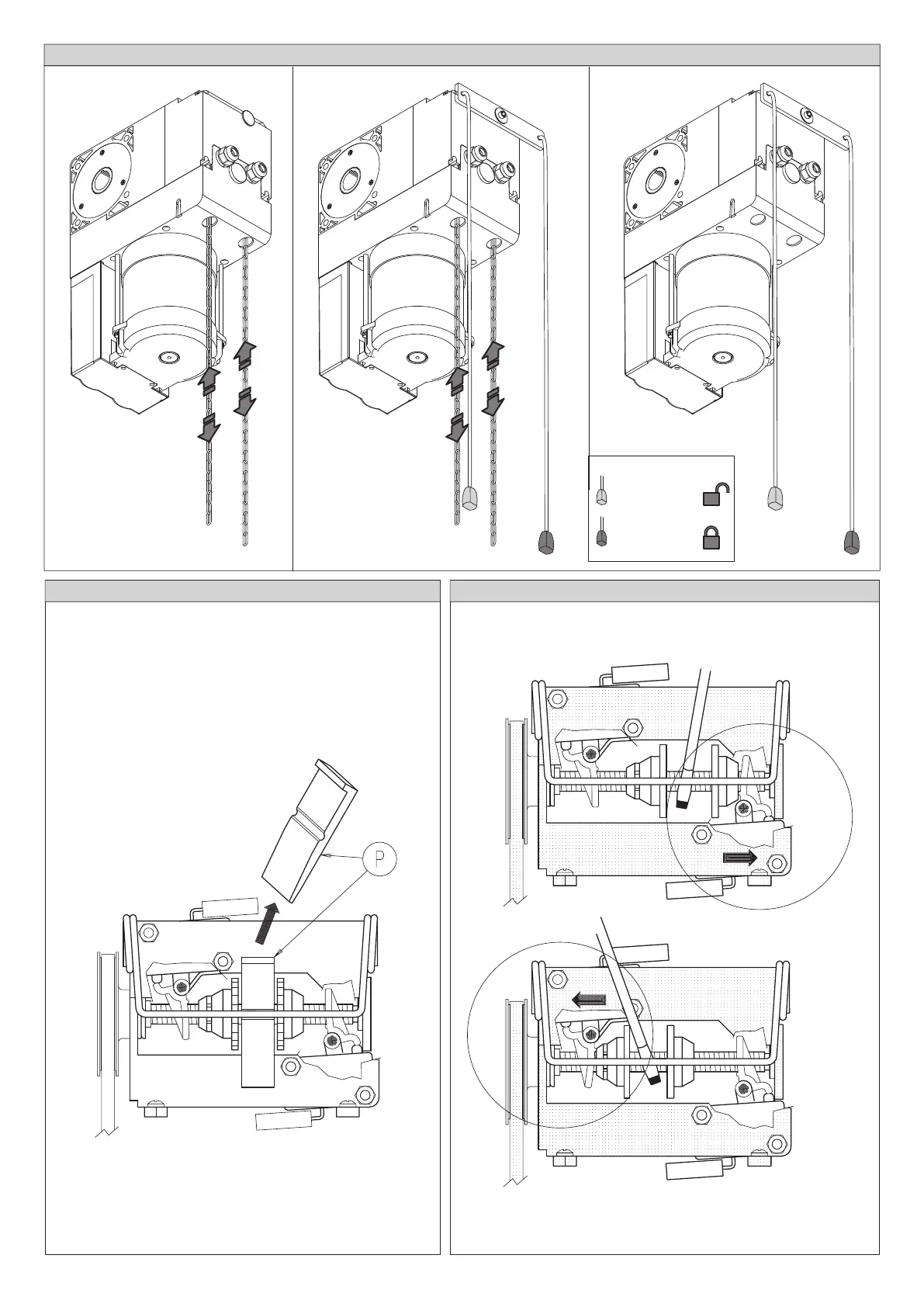 P