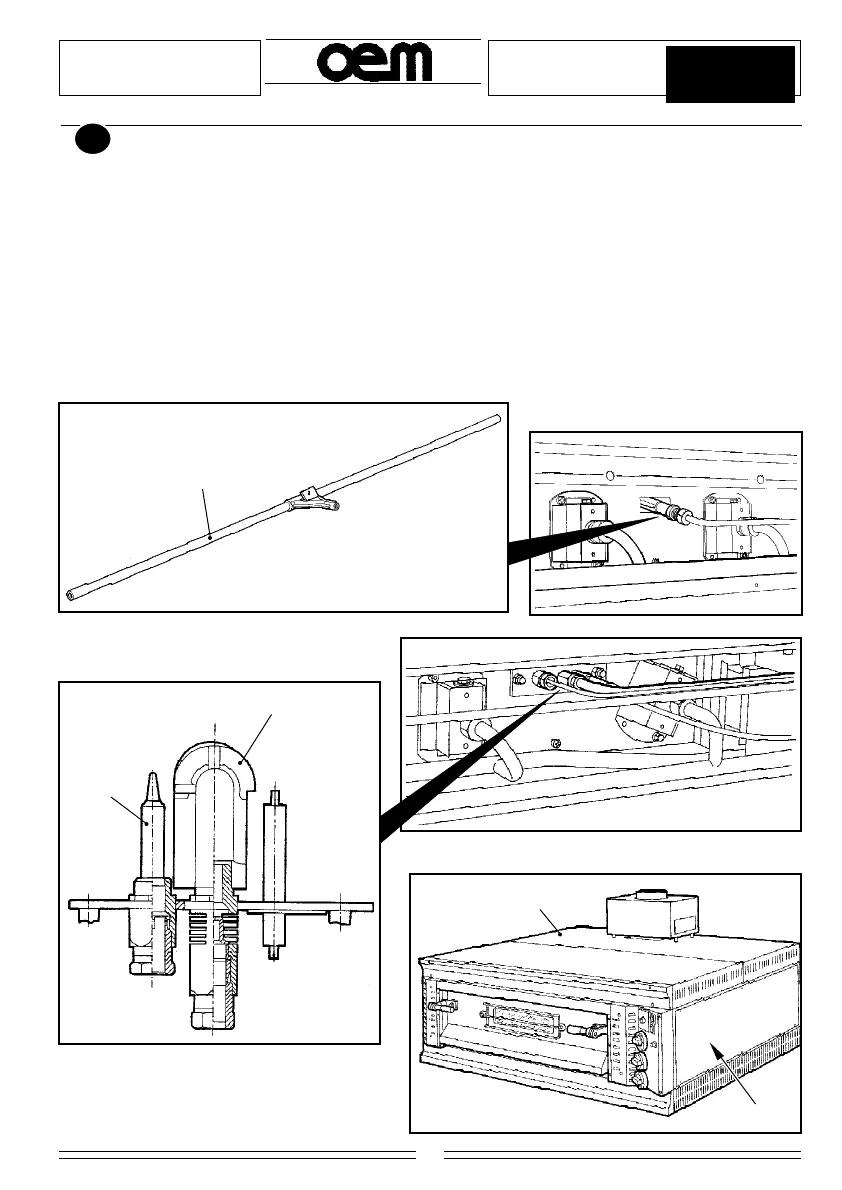 oem