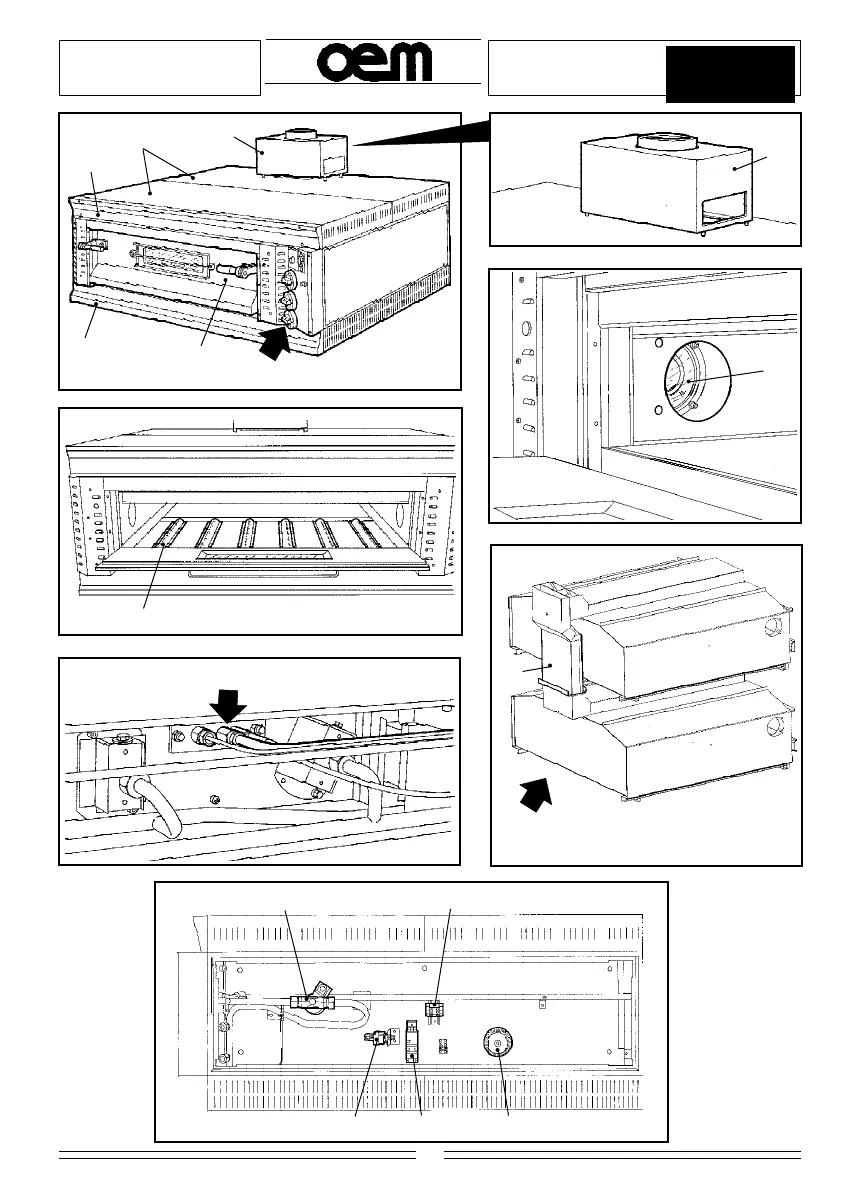 oem