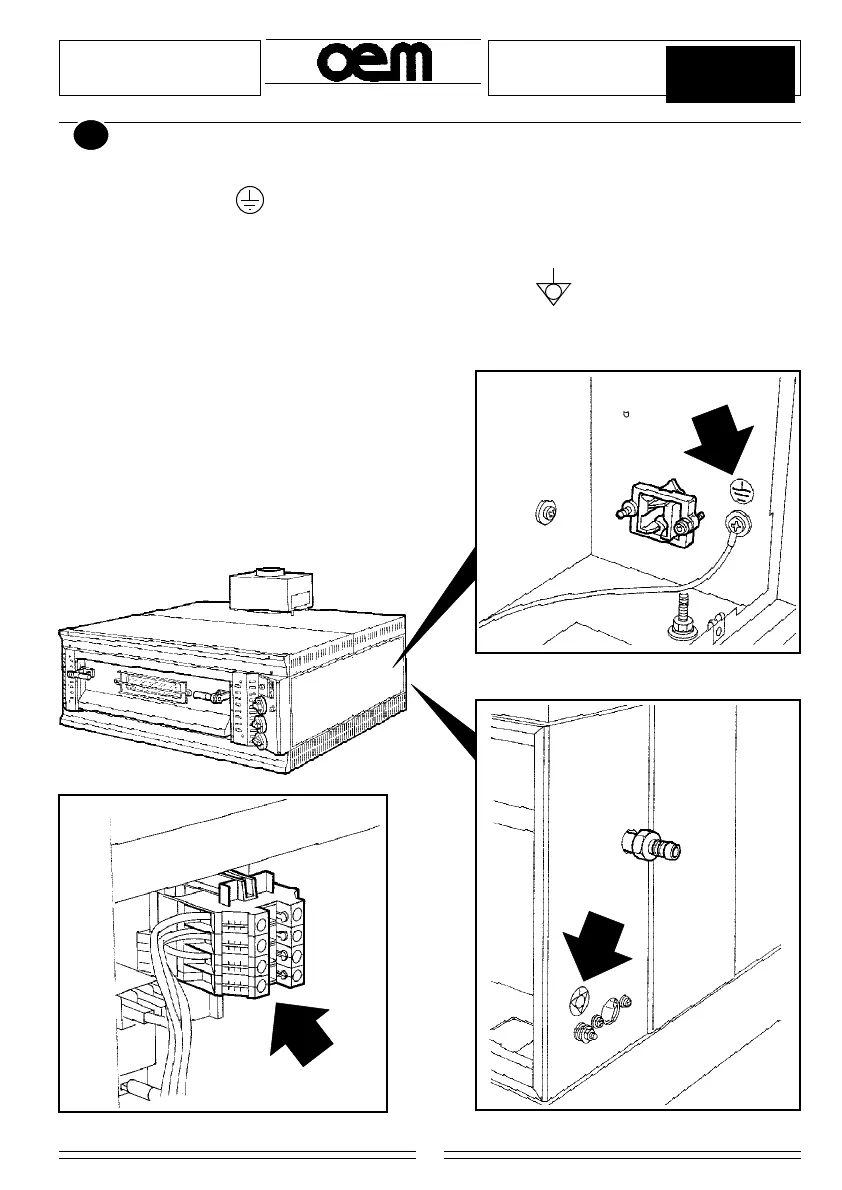 oem