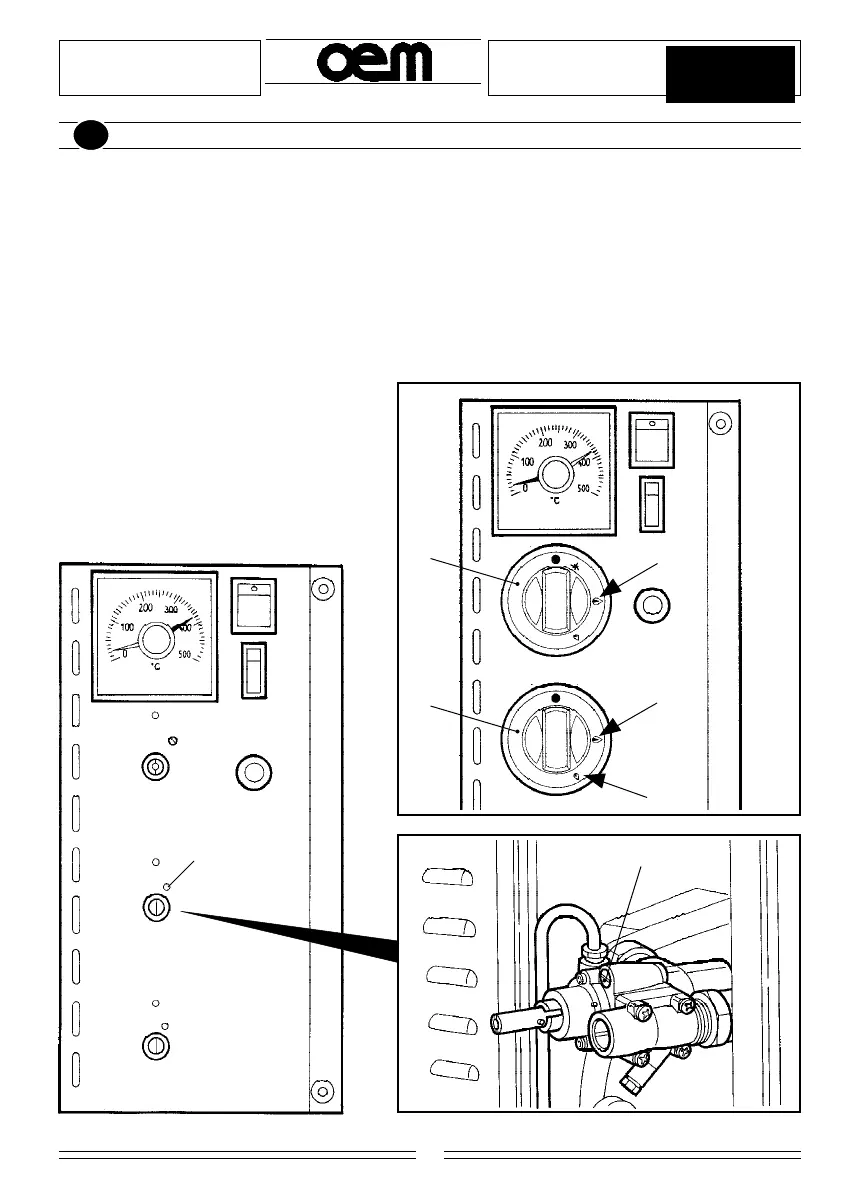 oem

200 300
100 400
0 500
°C

200 300
100 400
0 500
°C