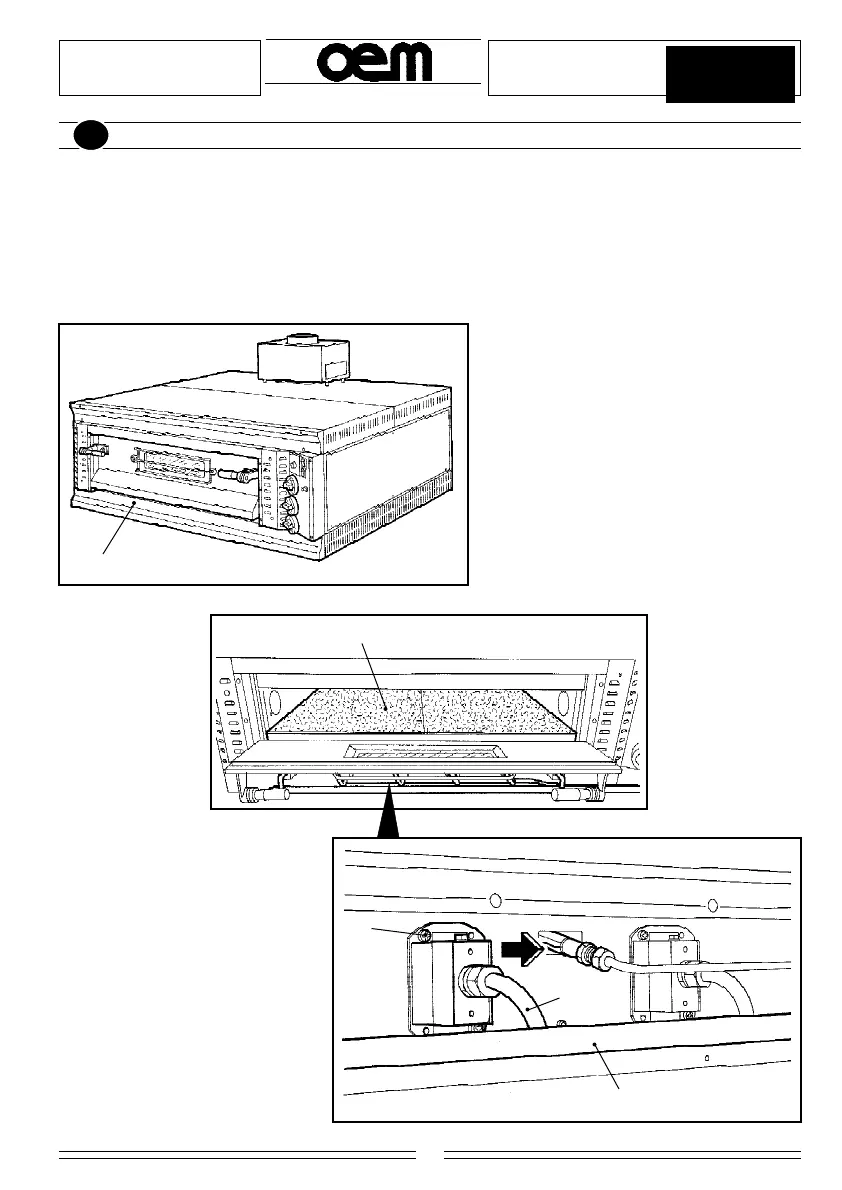 oem