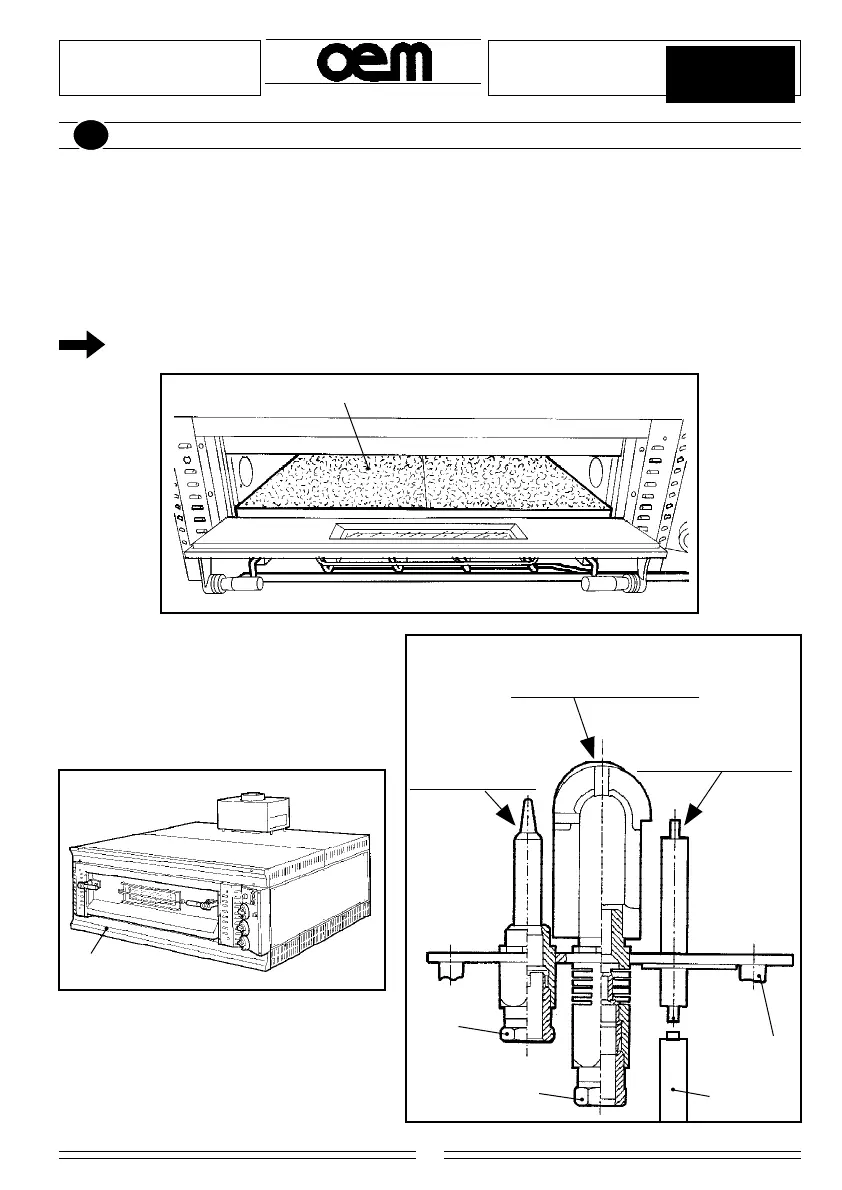 oem