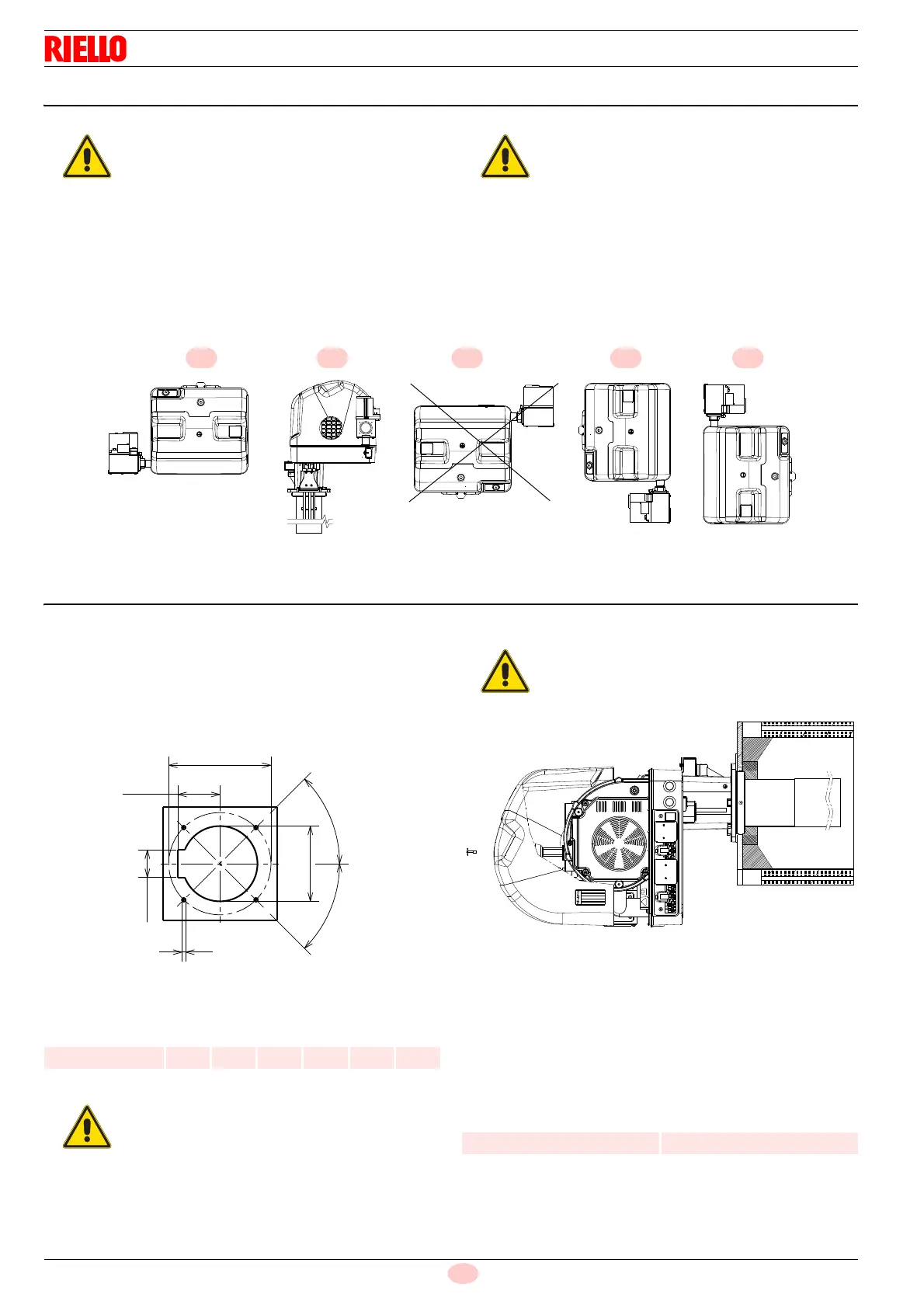 RIELLO