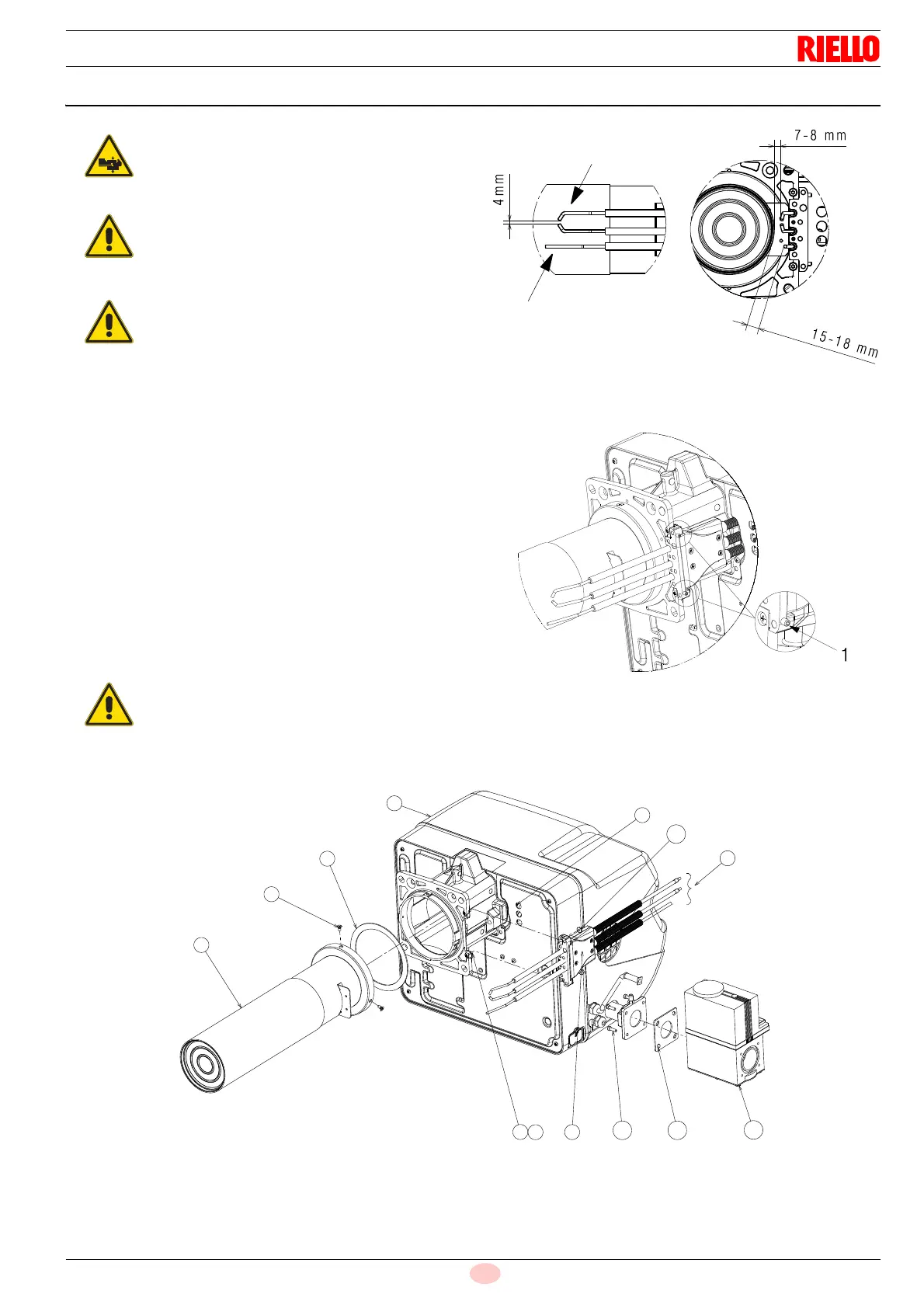 RIELLO

7-8 mm

4 mm

15-18 mm

1