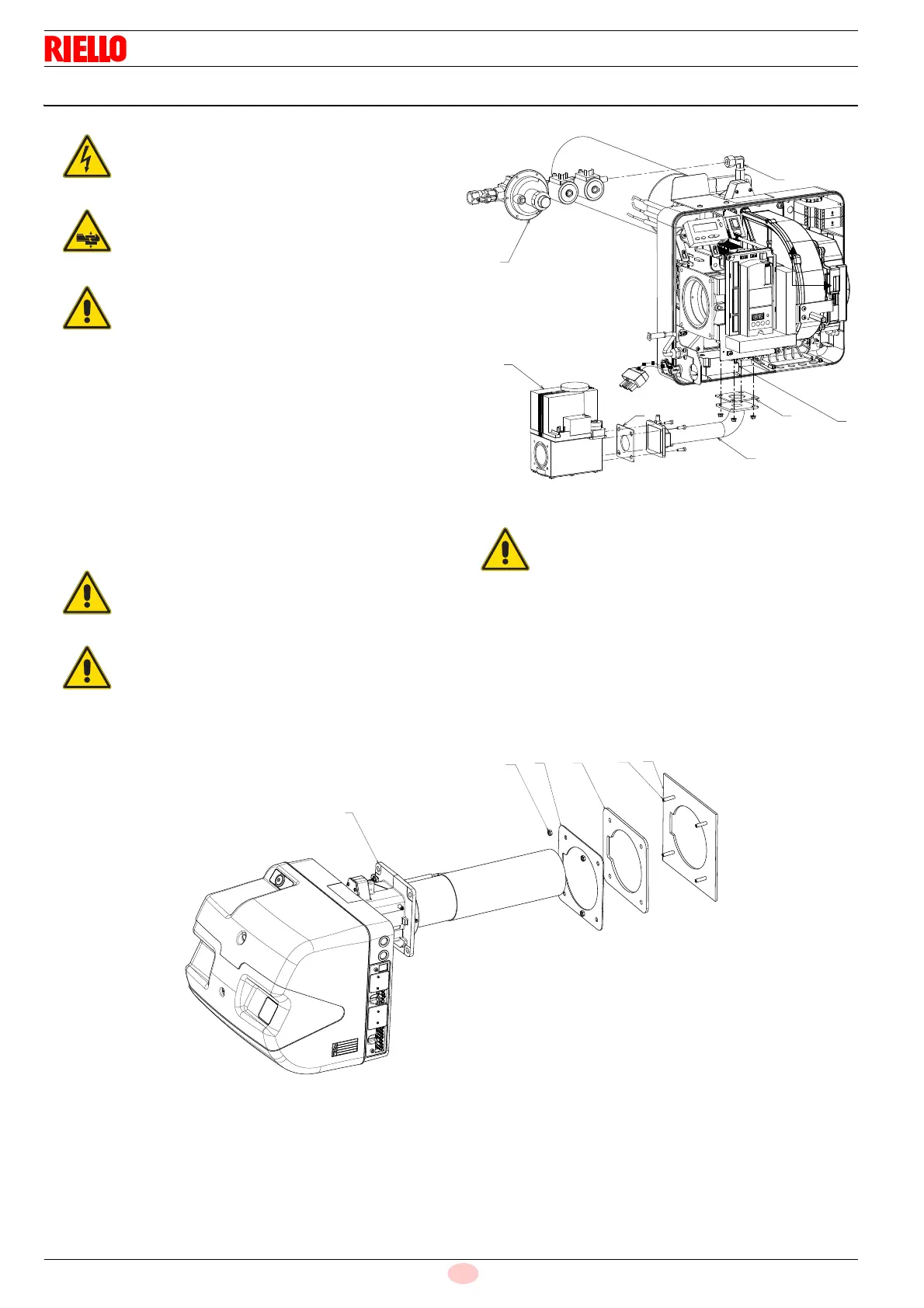 RIELLO