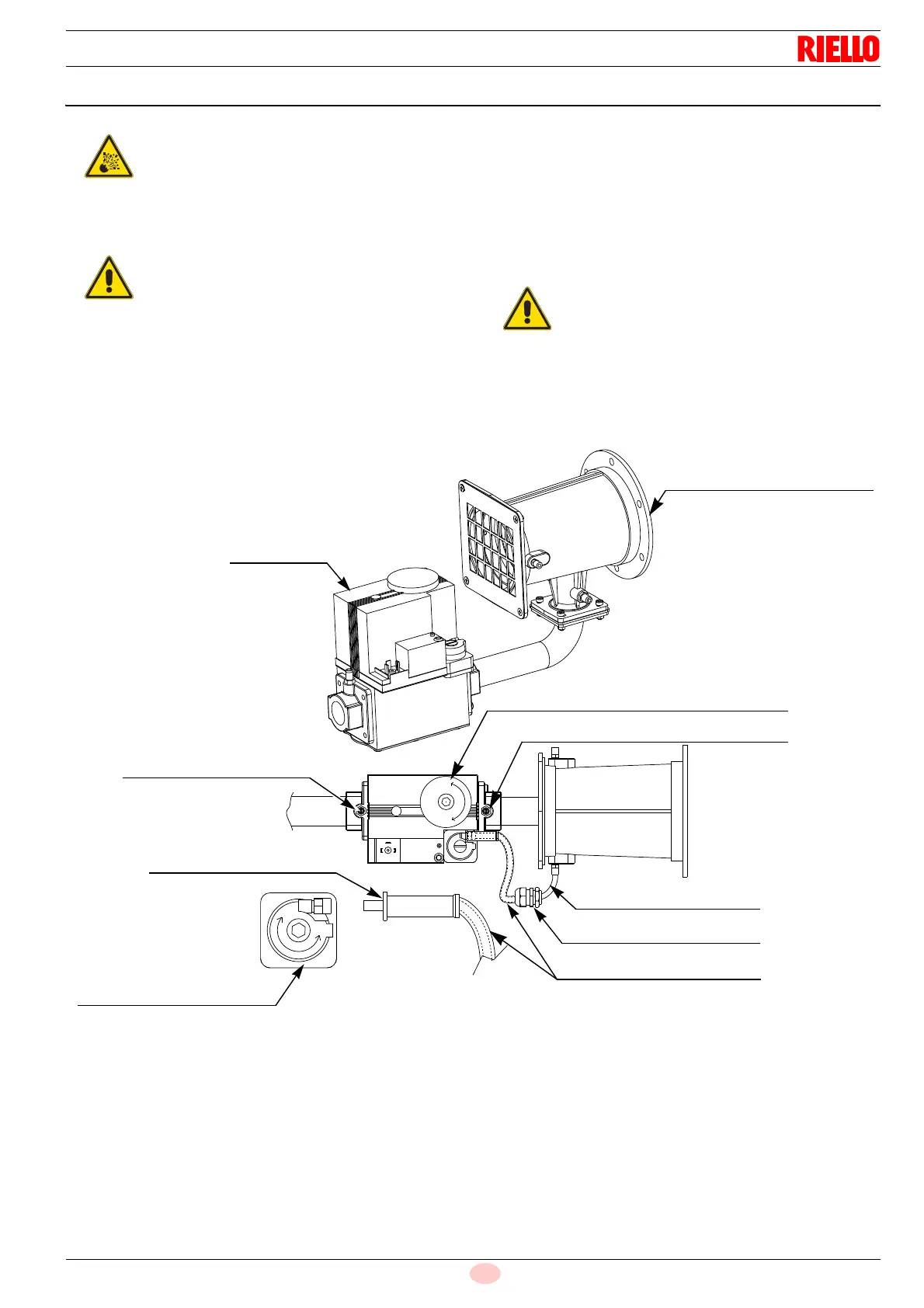 RIELLO