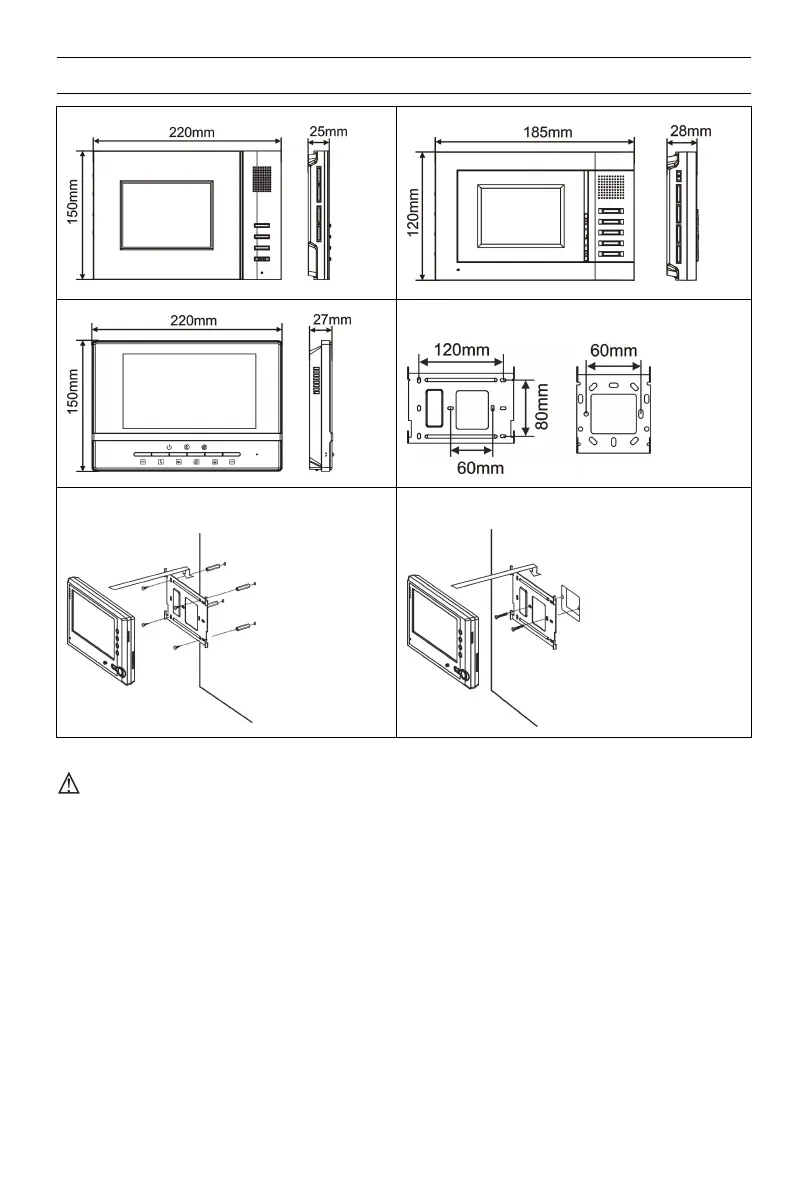 220mm

25mm

150mm

185mm

28mm

120mm

220mm

27mm

150mm

120mm

60mm

80mm

60mm