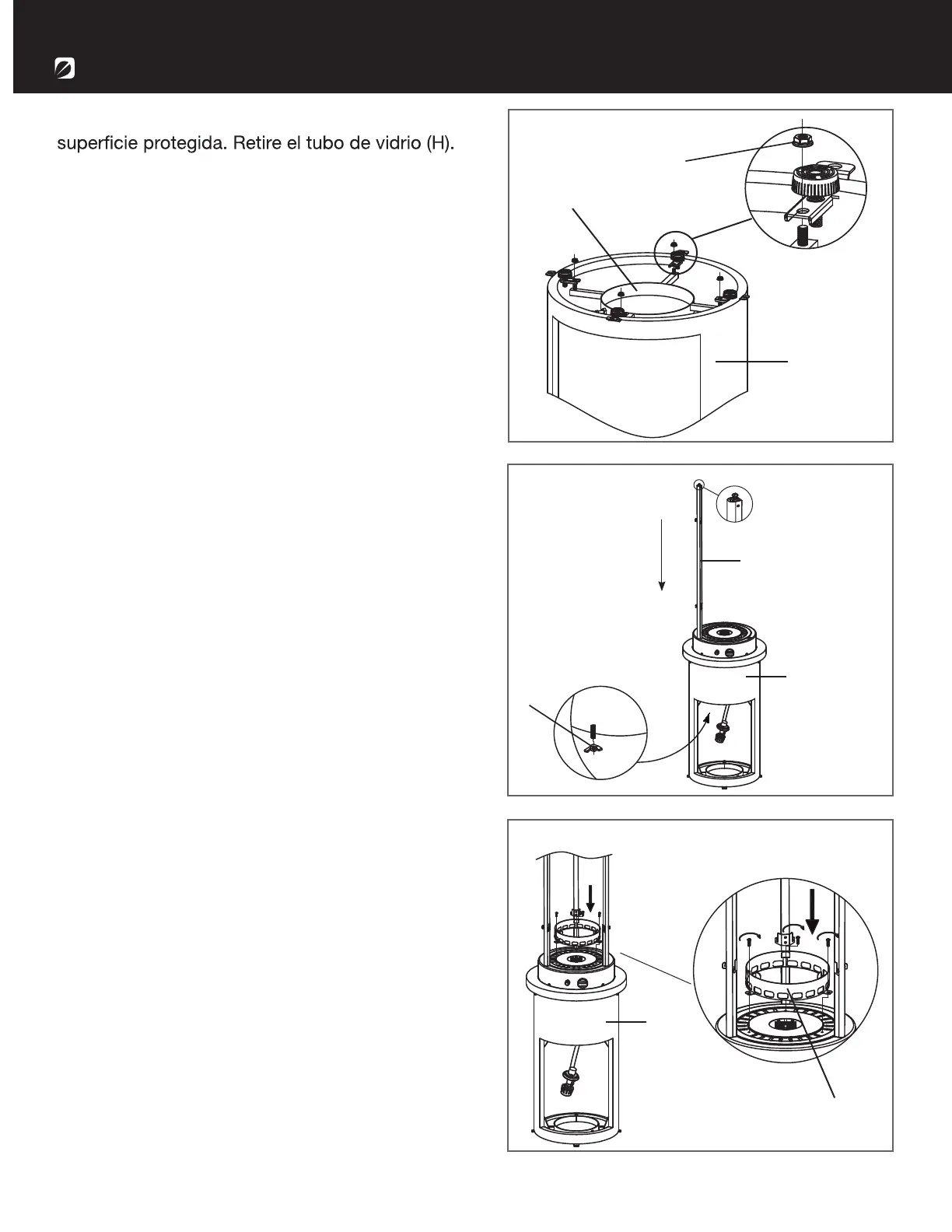 superficie protegida. Retire el tubo de vidrio (H).