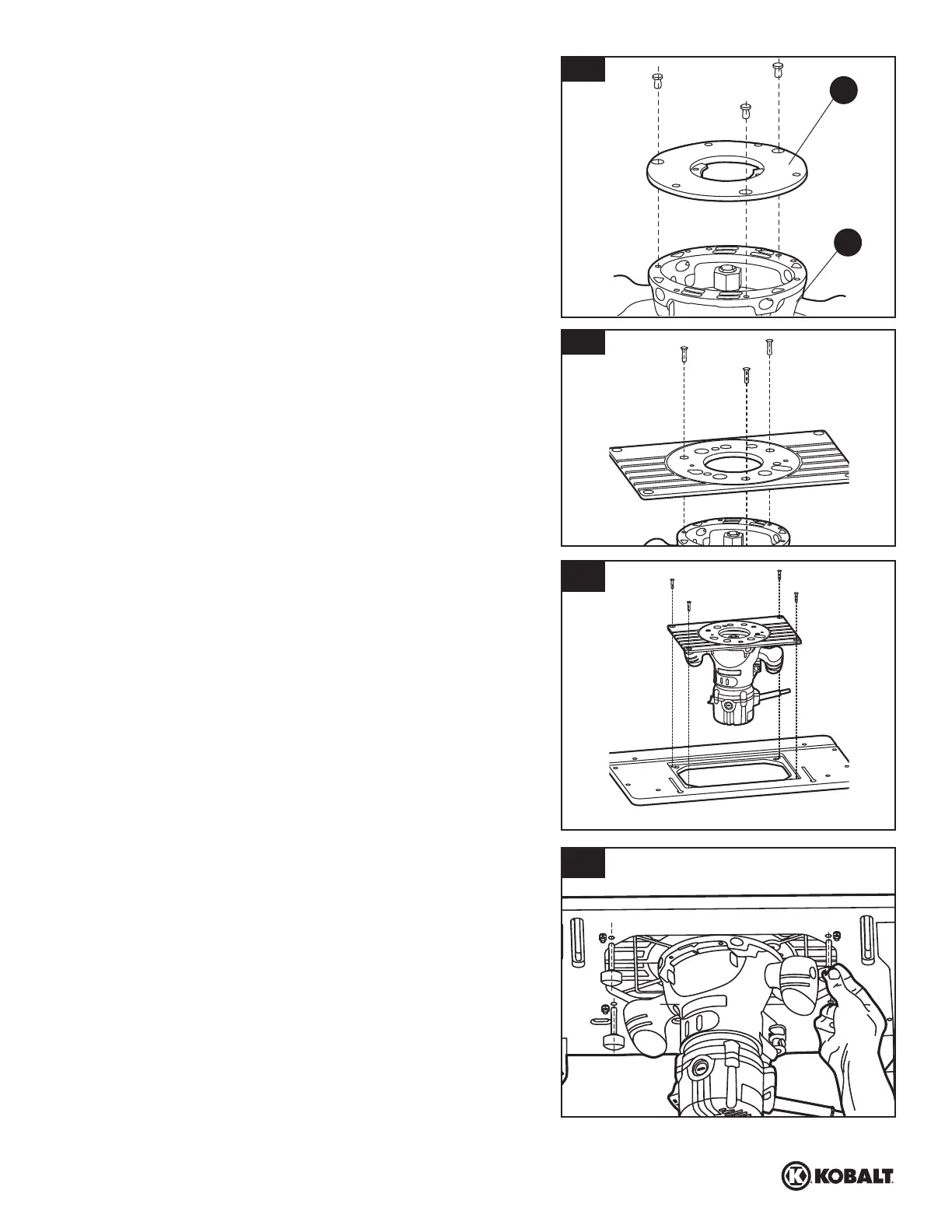 KOBALT