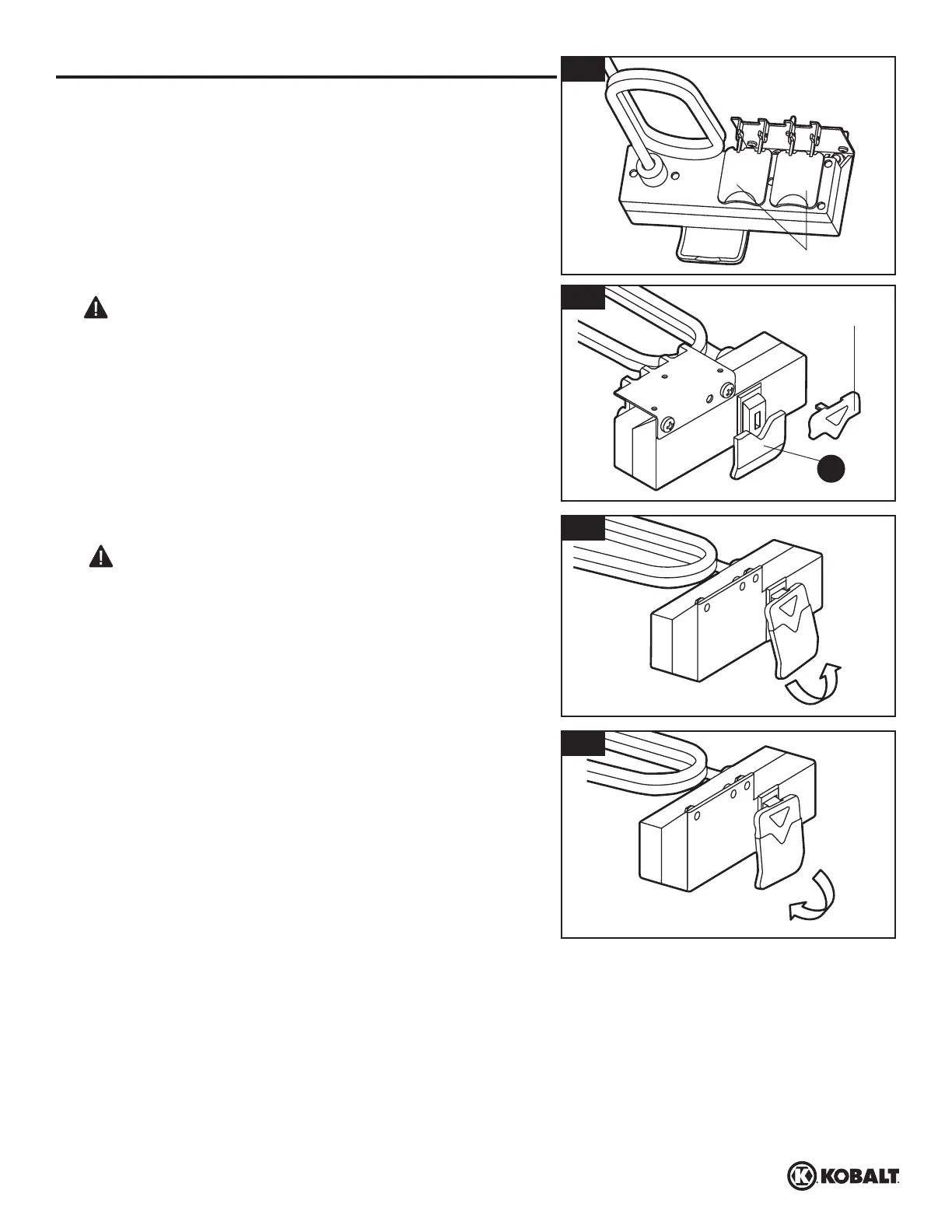 KOBALT