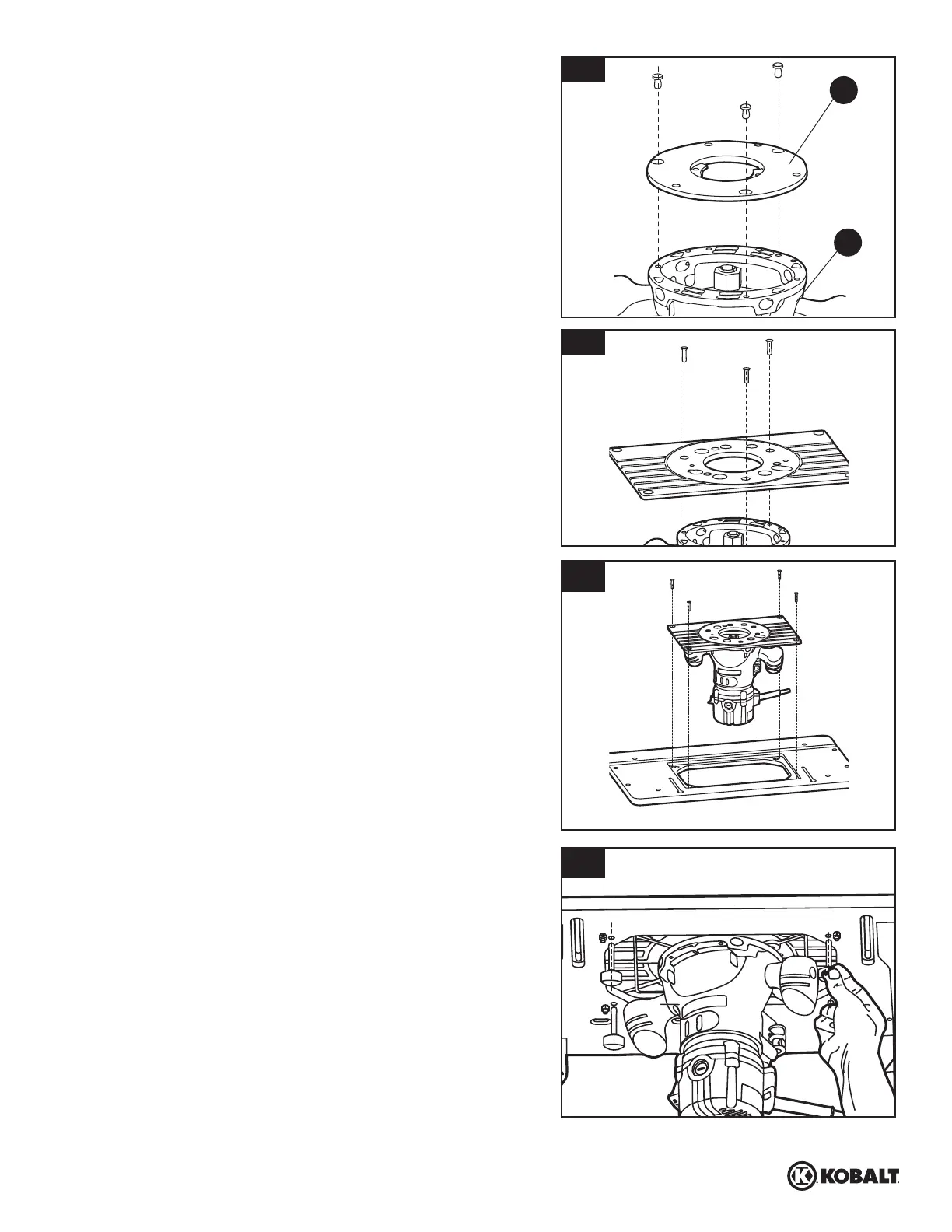 KOBALT