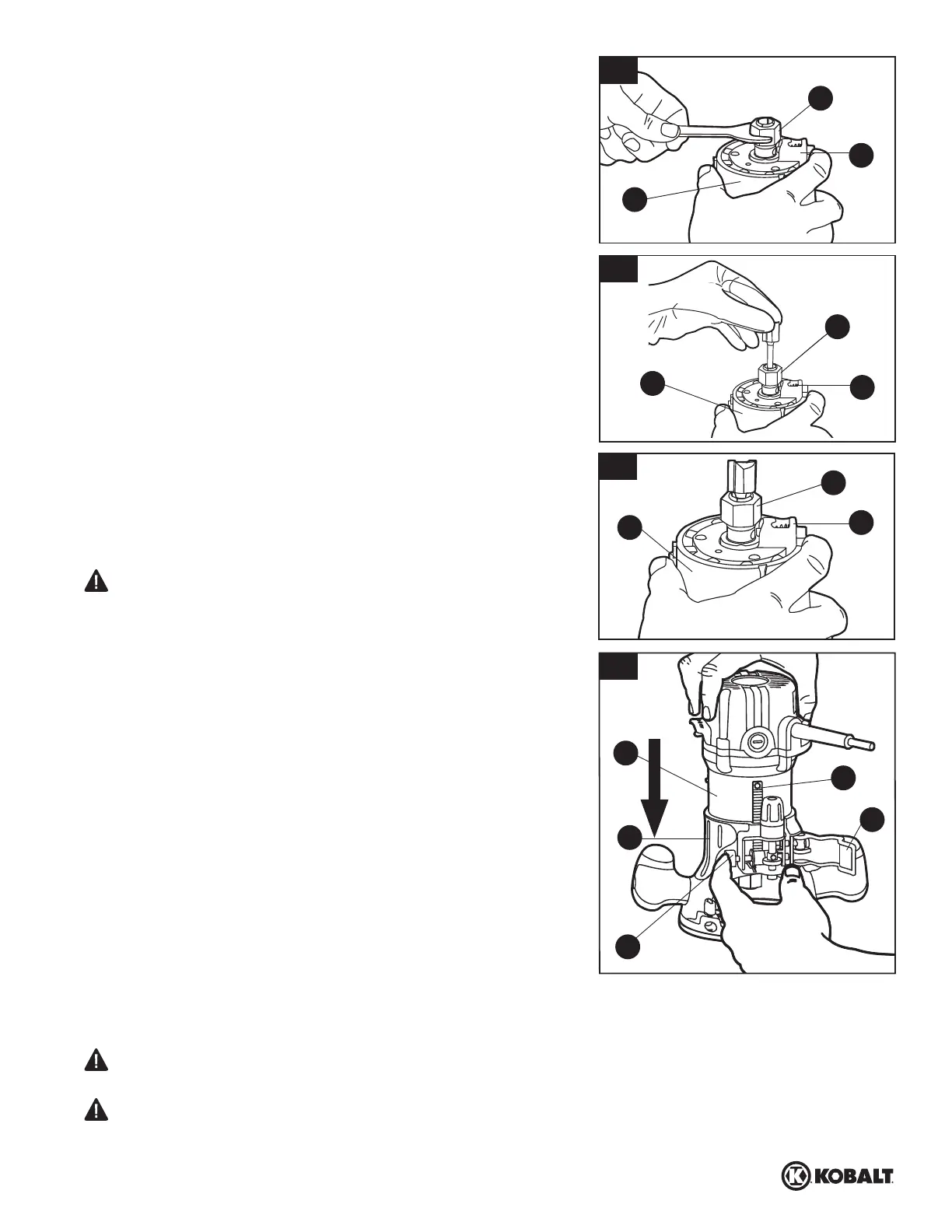 KOBALT