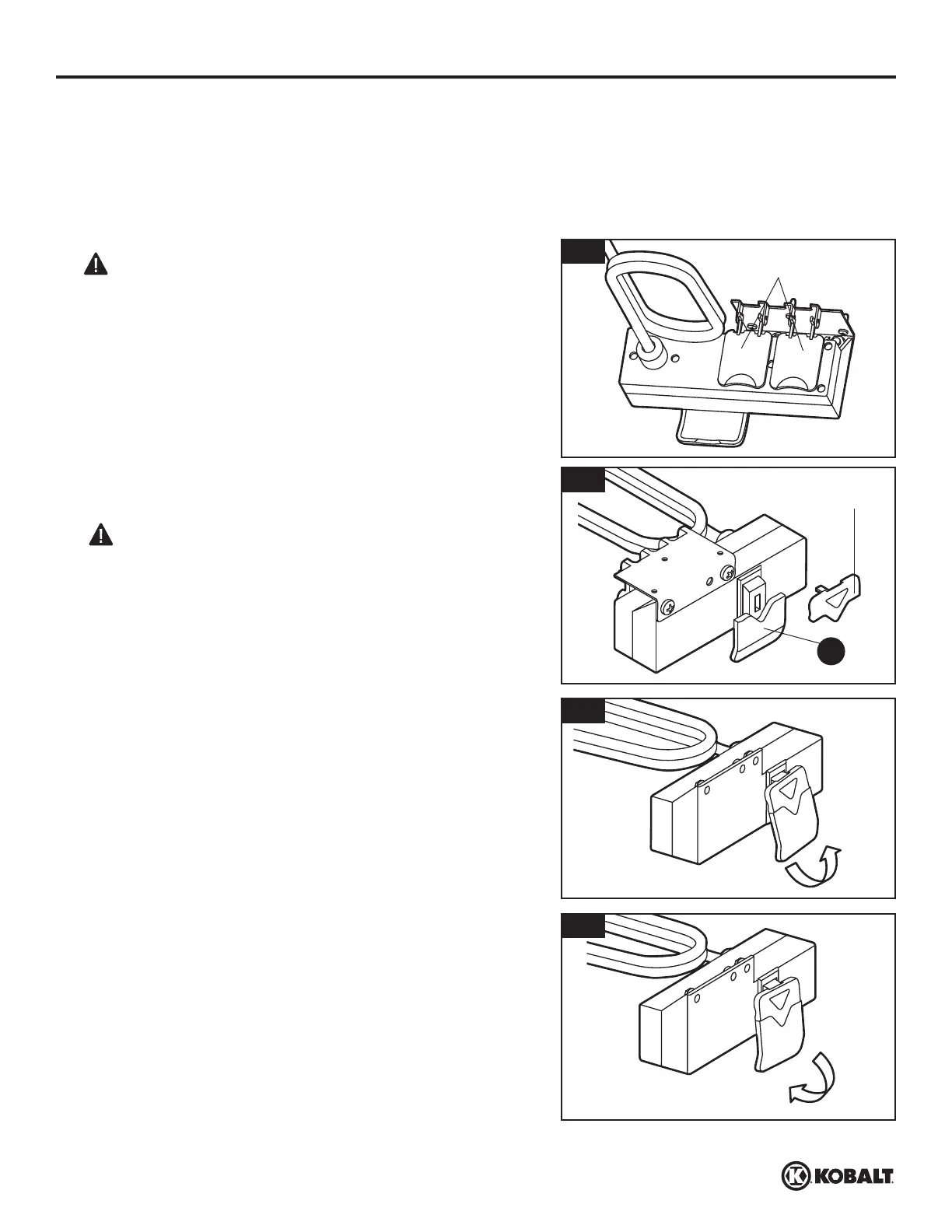 KOBALT