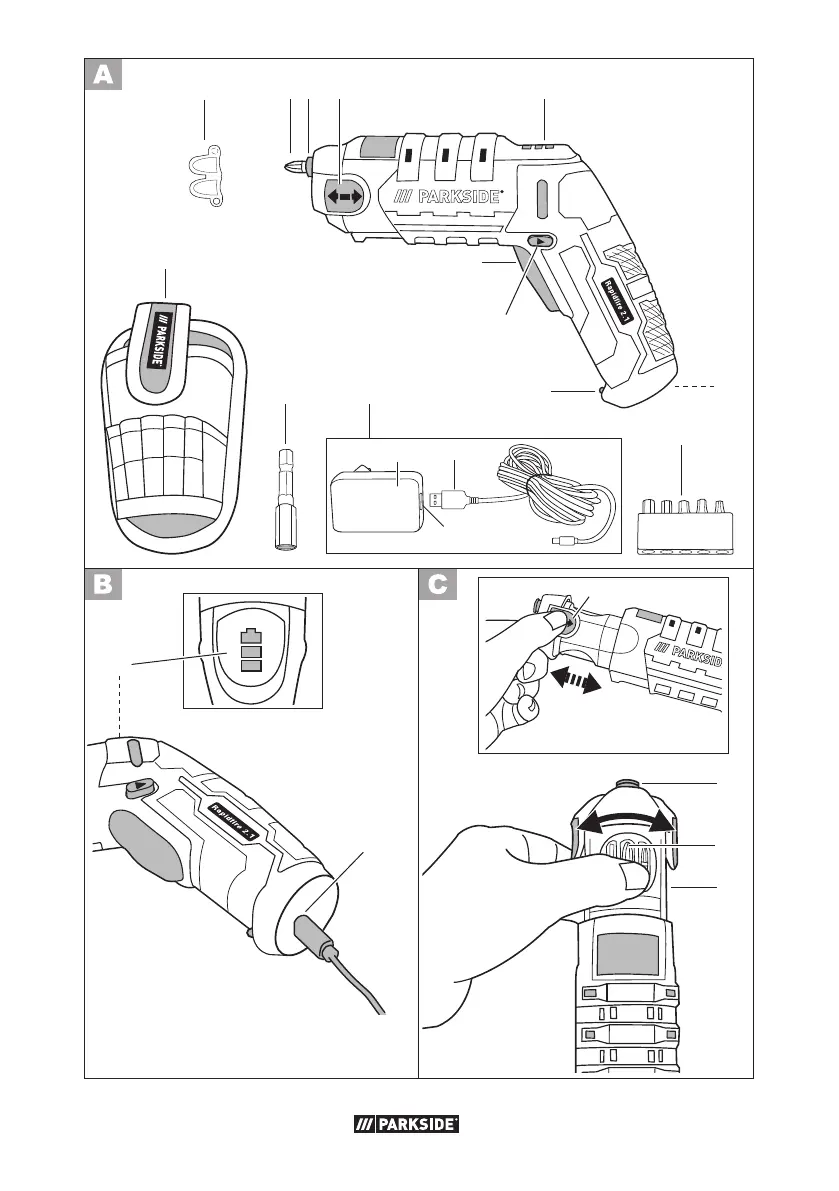 A

/// PARKSIDE®

Rapidfire 2.1

/// PARKSIDE®

B

Rapidfire 2.1

C

/// PARKSIDE

/// PARKSIDE®