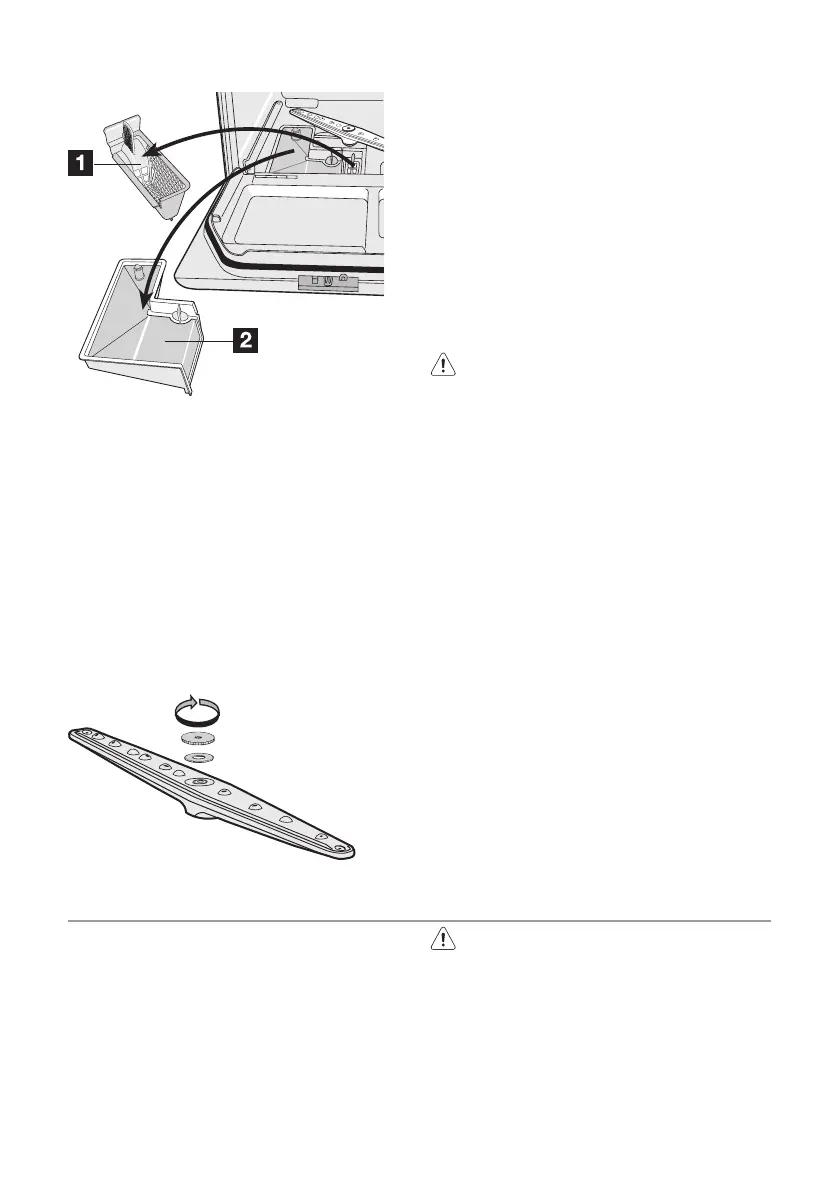 1

2