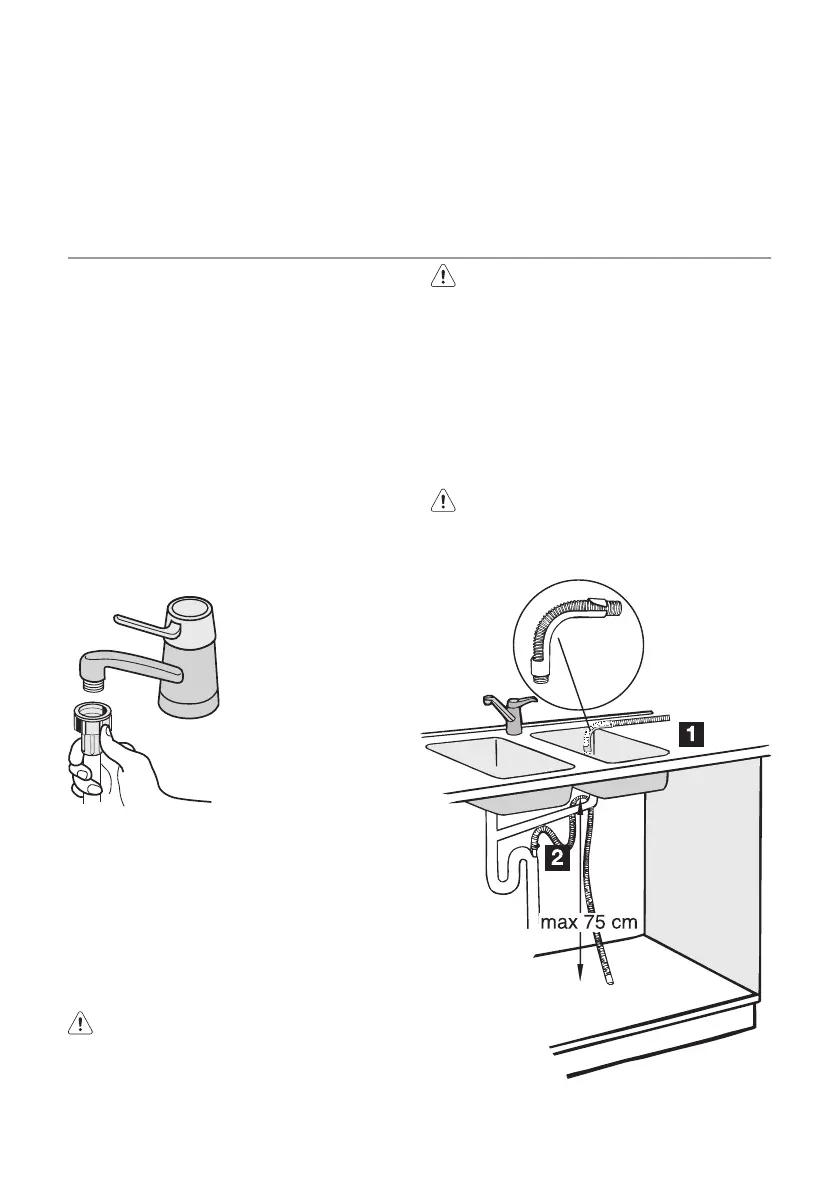 1

2

max 75 cm