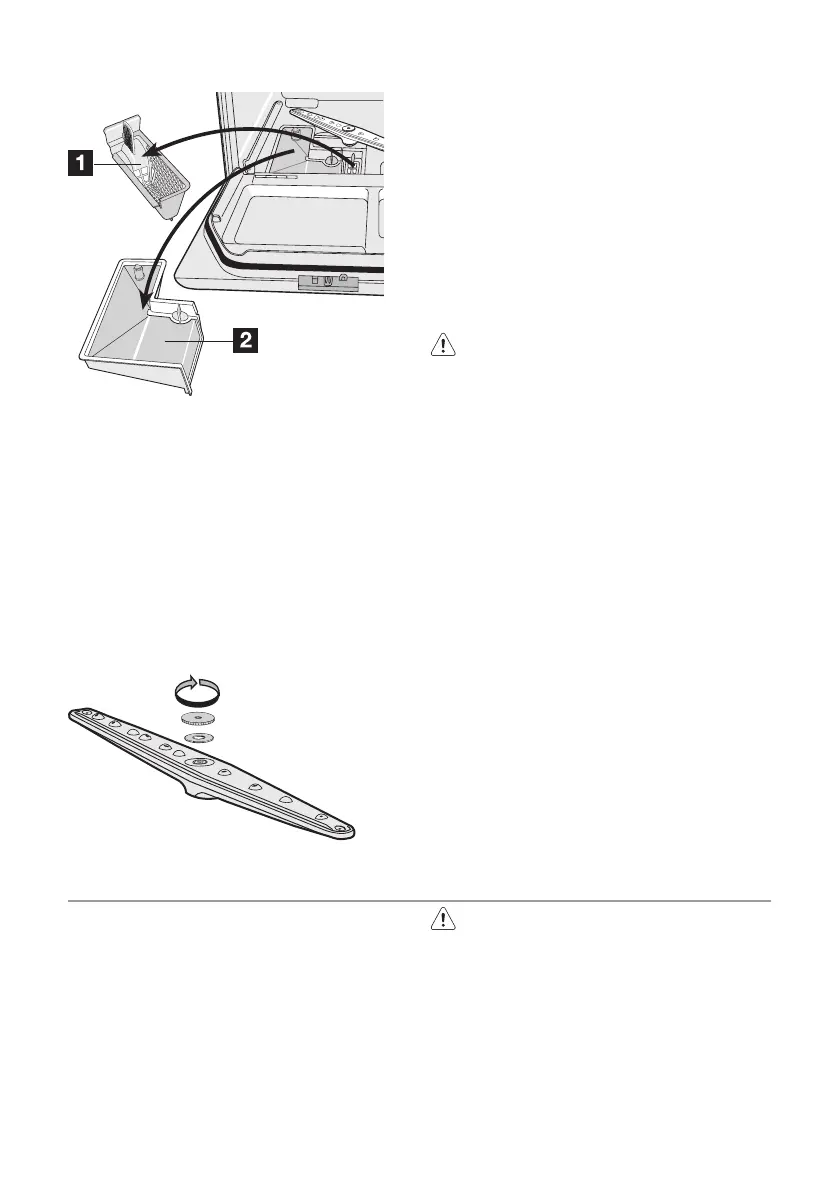 1

2