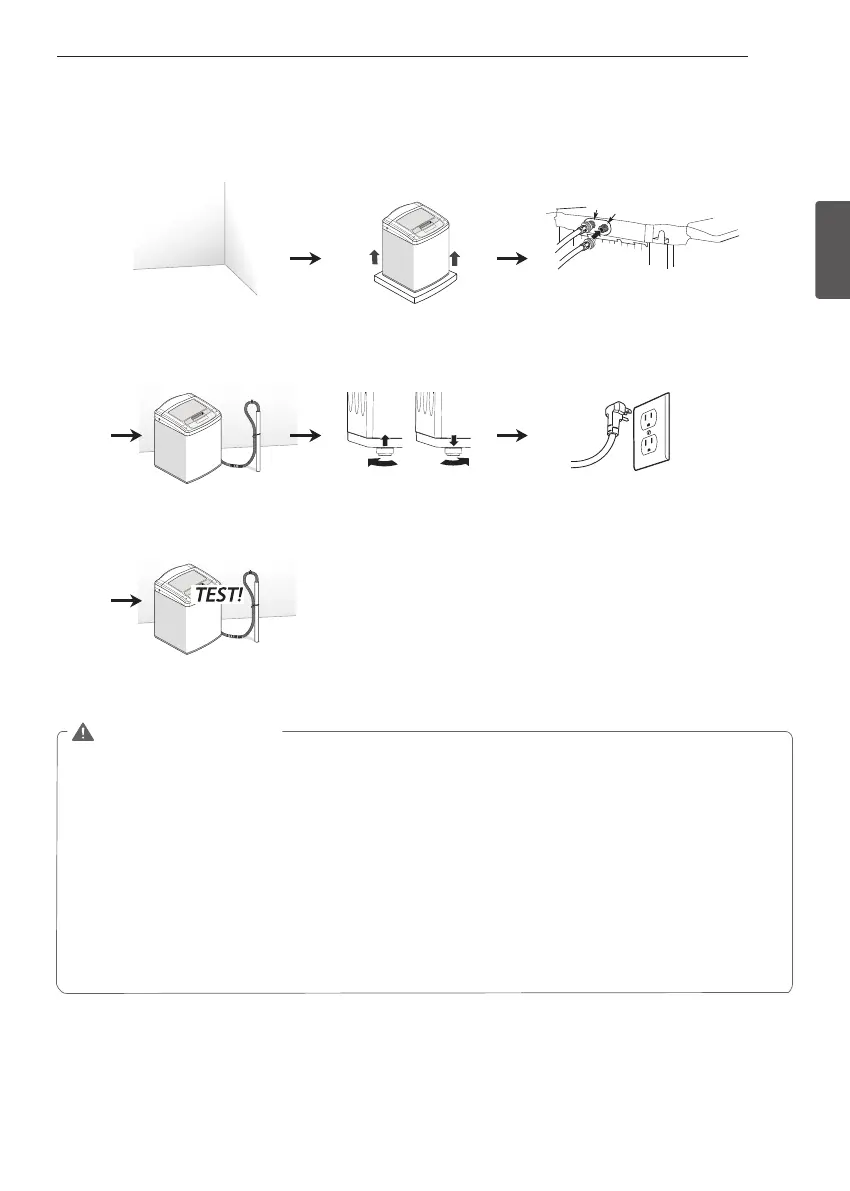 TEST!