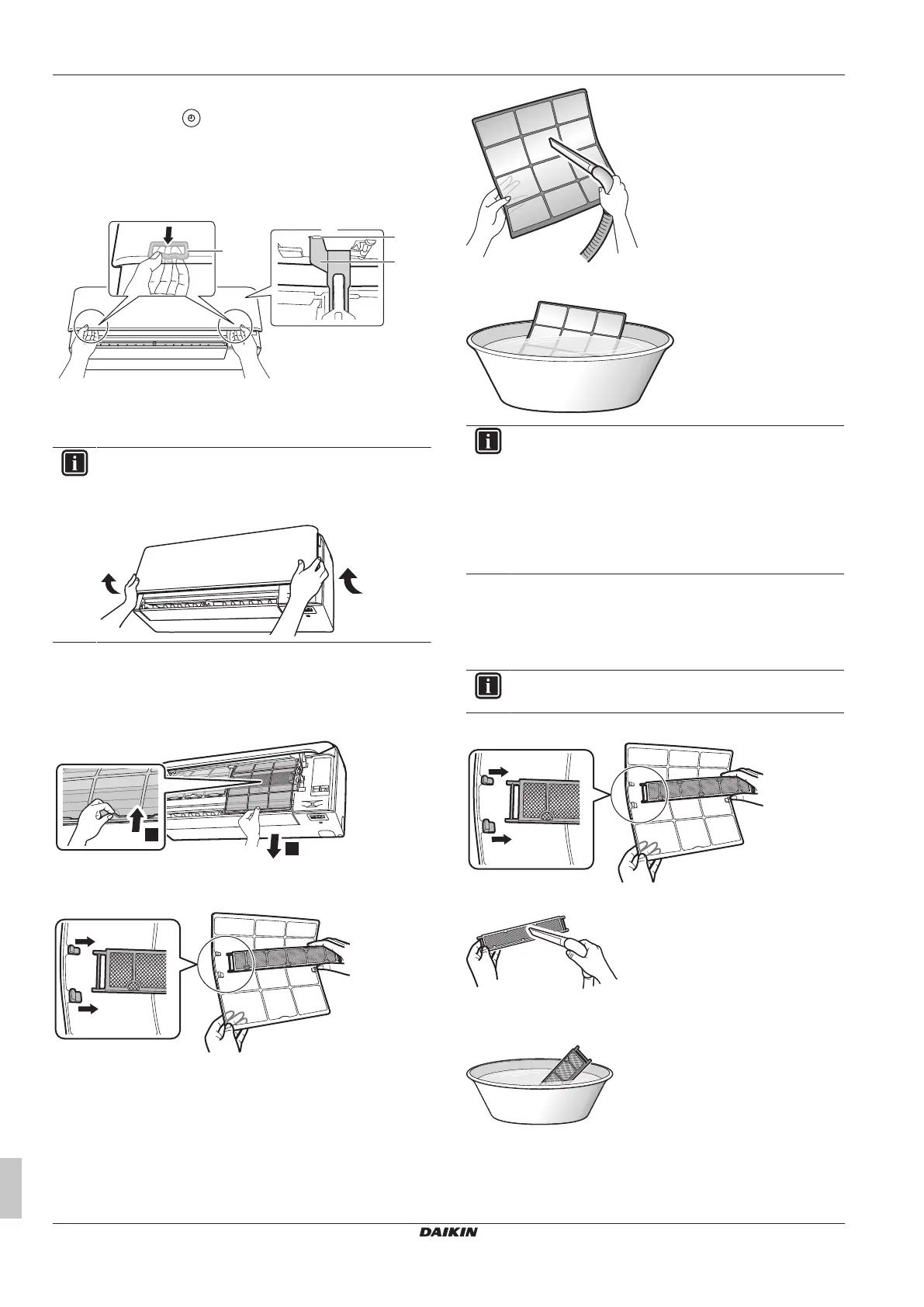 DAIKIN