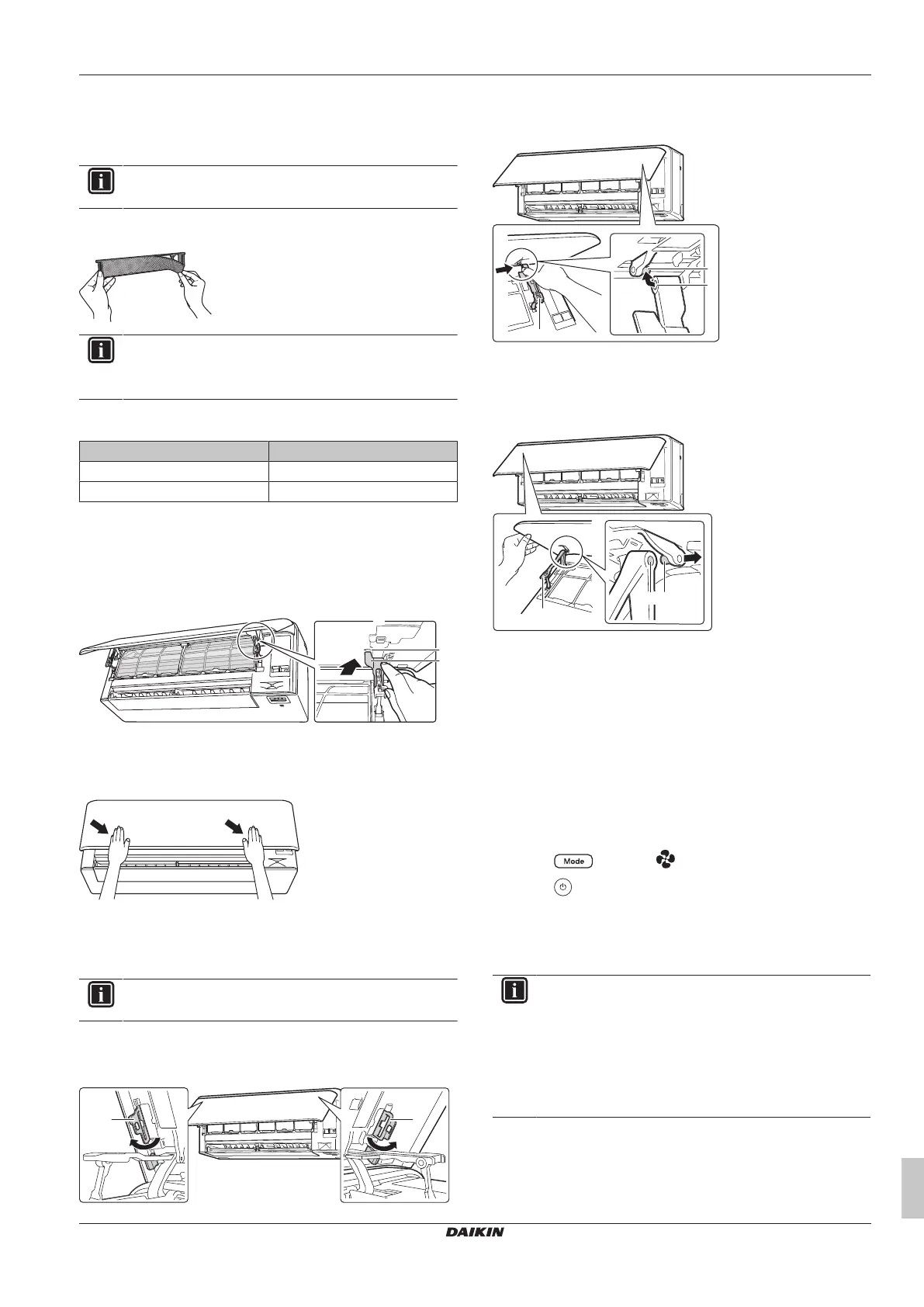 Mode

DAIKIN