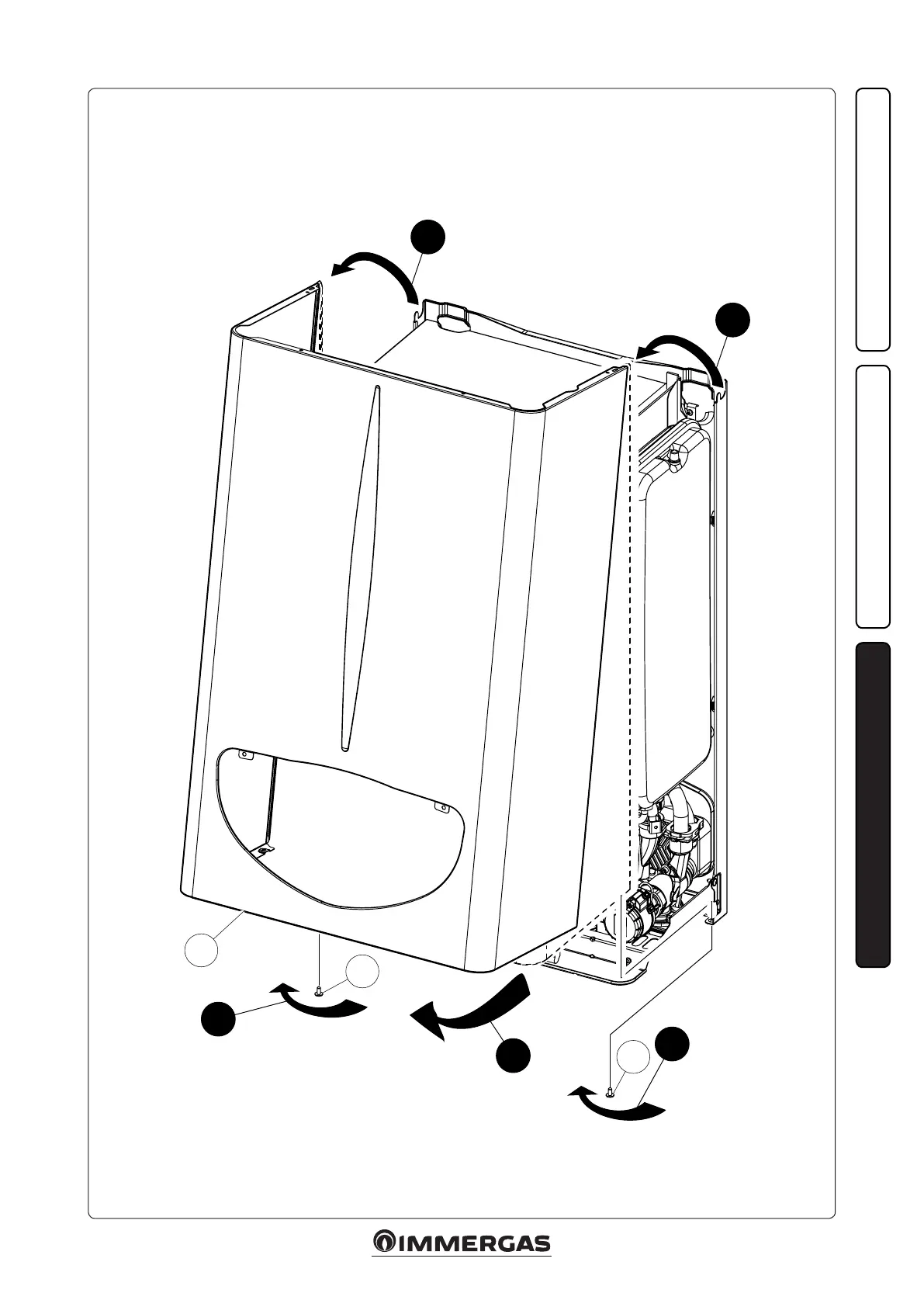 IMMERGAS