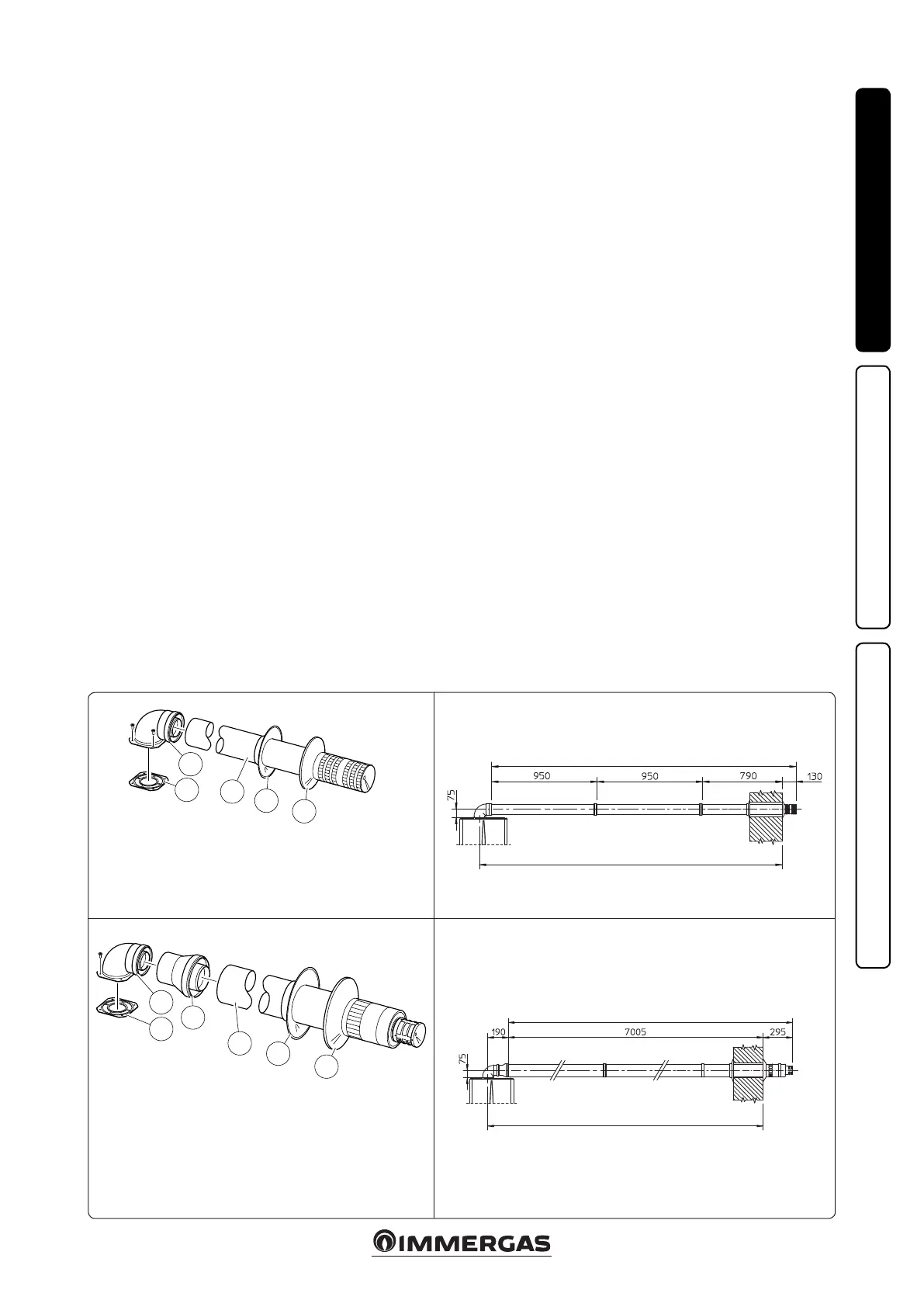 950

950

790

130

75

190

7005

295

75

IMMERGAS