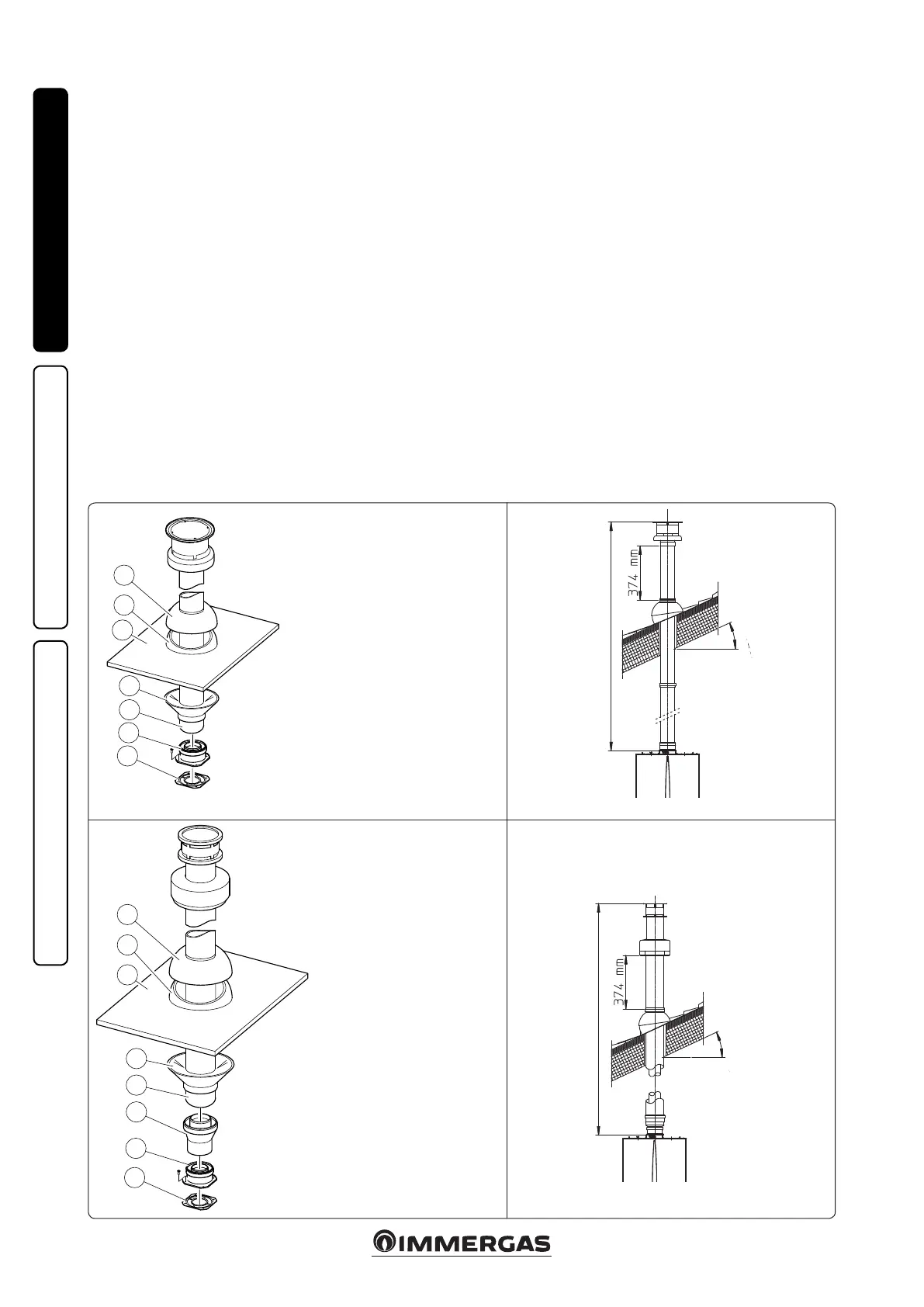 374 mm

374 mm

IMMERGAS