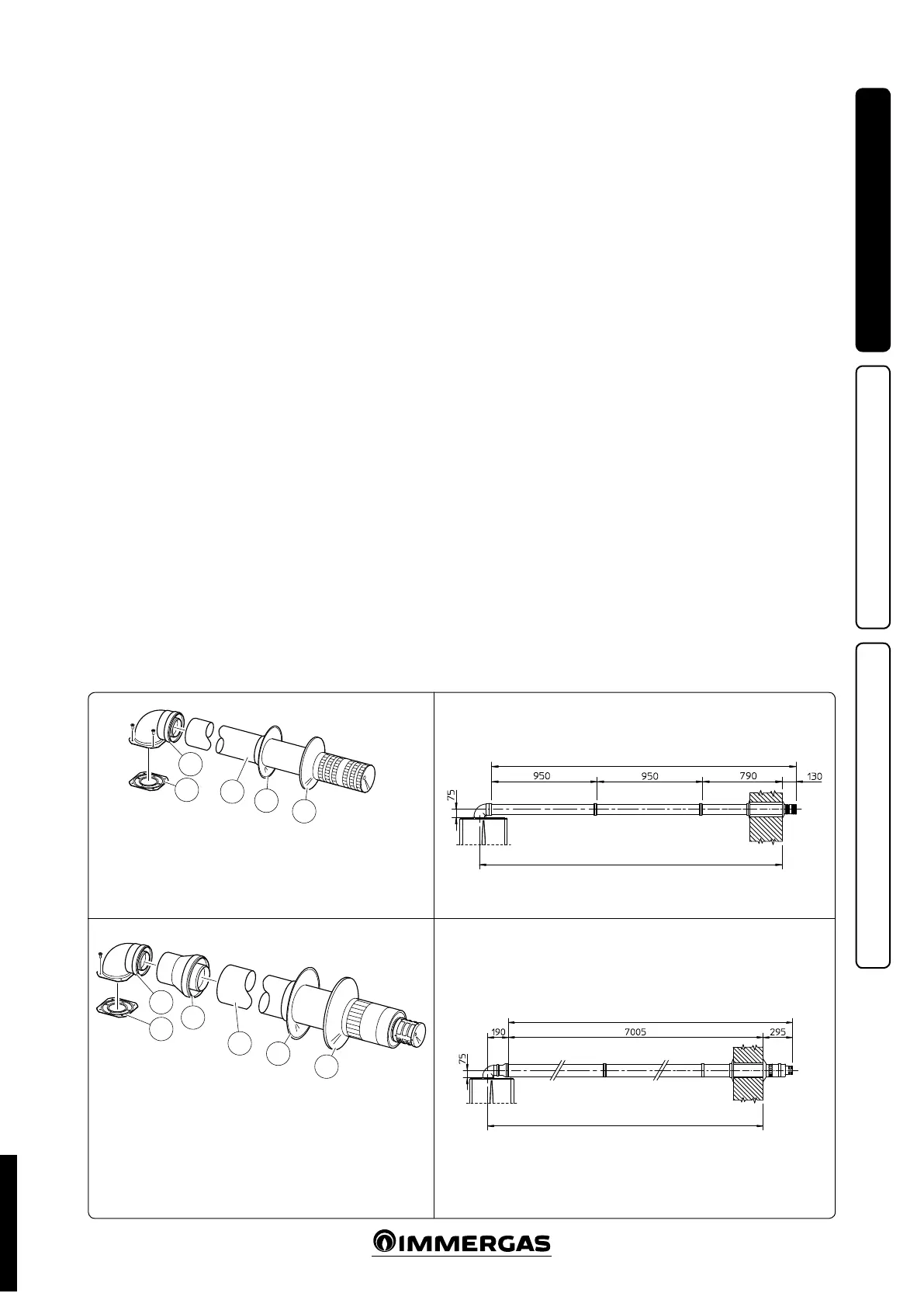 950

950

790

130

75

190

7005

295

75

IMMERGAS