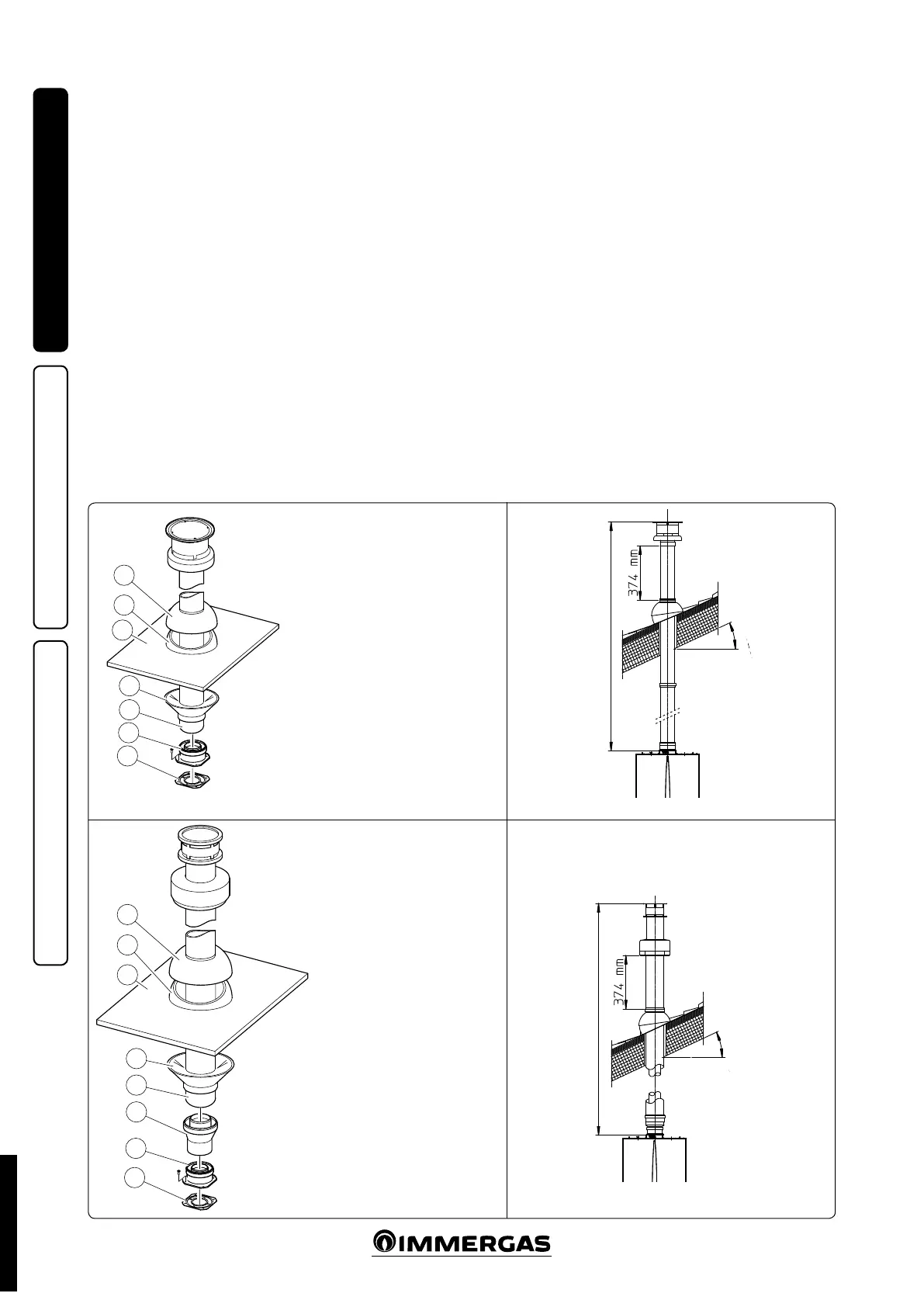 374 mm

374 mm

IMMERGAS