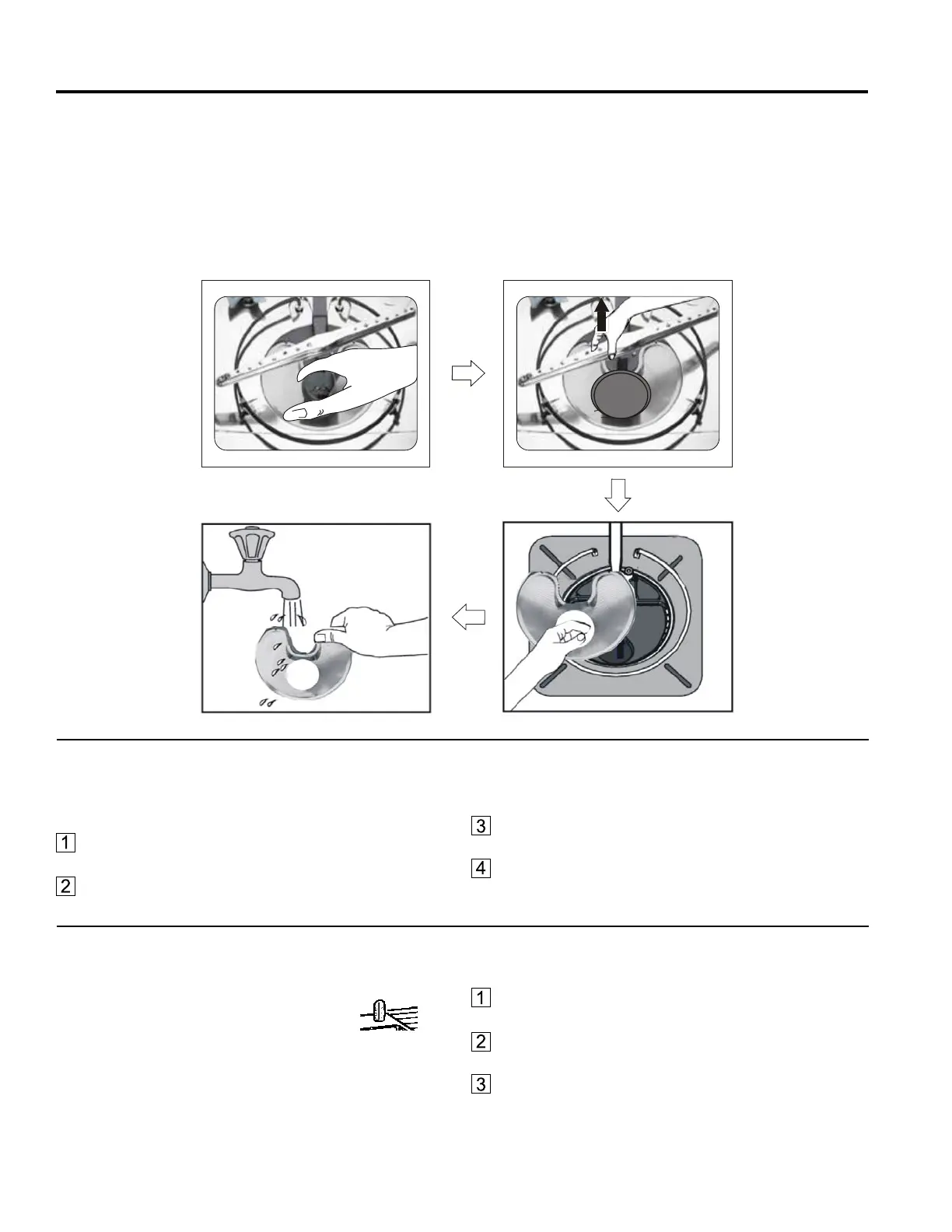 1

2

3

4

1

2

3